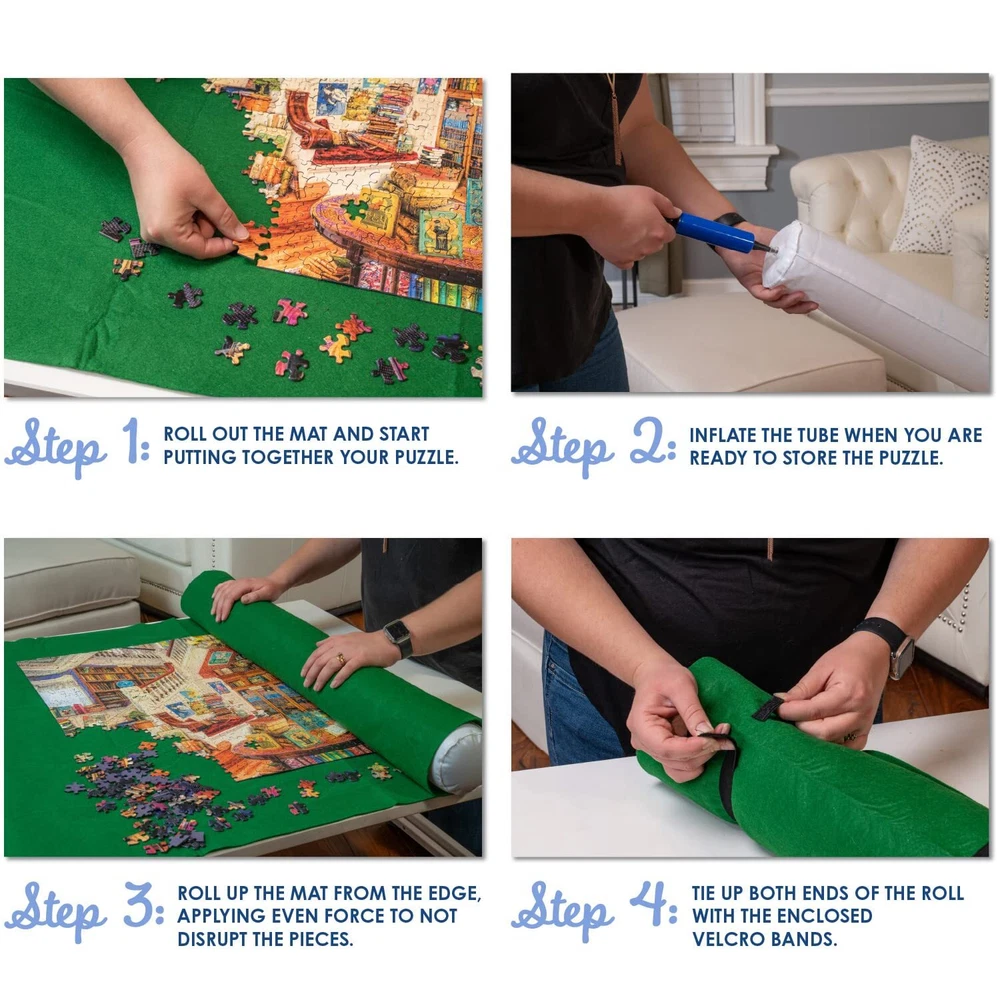 Step 1: ROLL OUT THE MAT AND START PUTTING TOGETHER YOUR PUZZLE.

Step 2: INFLATE THE TUBE WHEN YOU ARE READY TO STORE THE PUZZLE.

Step 3: ROLL UP THE MAT FROM THE EDGE, APPLYING EVEN FORCE TO NOT DISRUPT THE PIECES.

Step 4: TIE UP BOTH ENDS OF THE ROLL WITH THE ENCLOSED VELCRO BANDS.