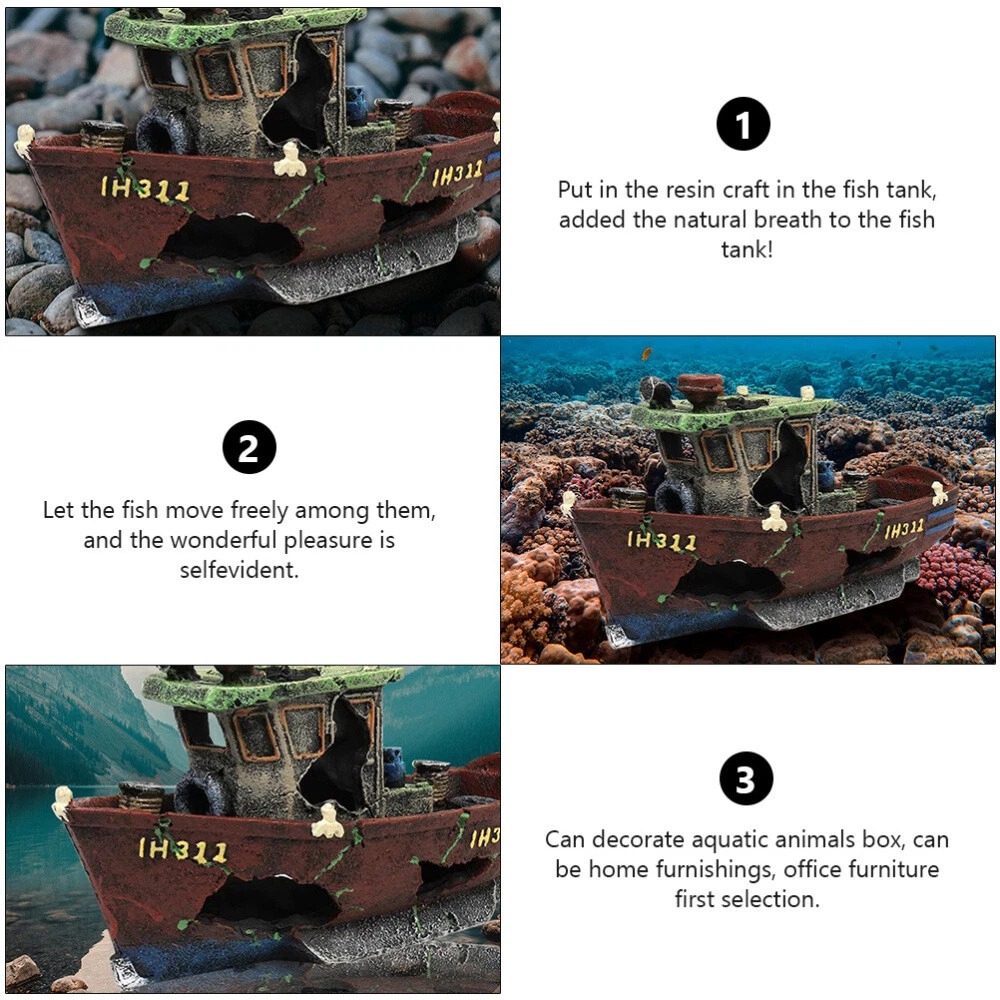 IH311 IH311

1

Put in the resin craft in the fish tank, added the natural breath to the fish tank!

2

Let the fish move freely among them, and the wonderful pleasure is selfevident.

IH311 IH311

IH311 IH3

3

Can decorate aquatic animals box, can be home furnishings, office furniture first selection.