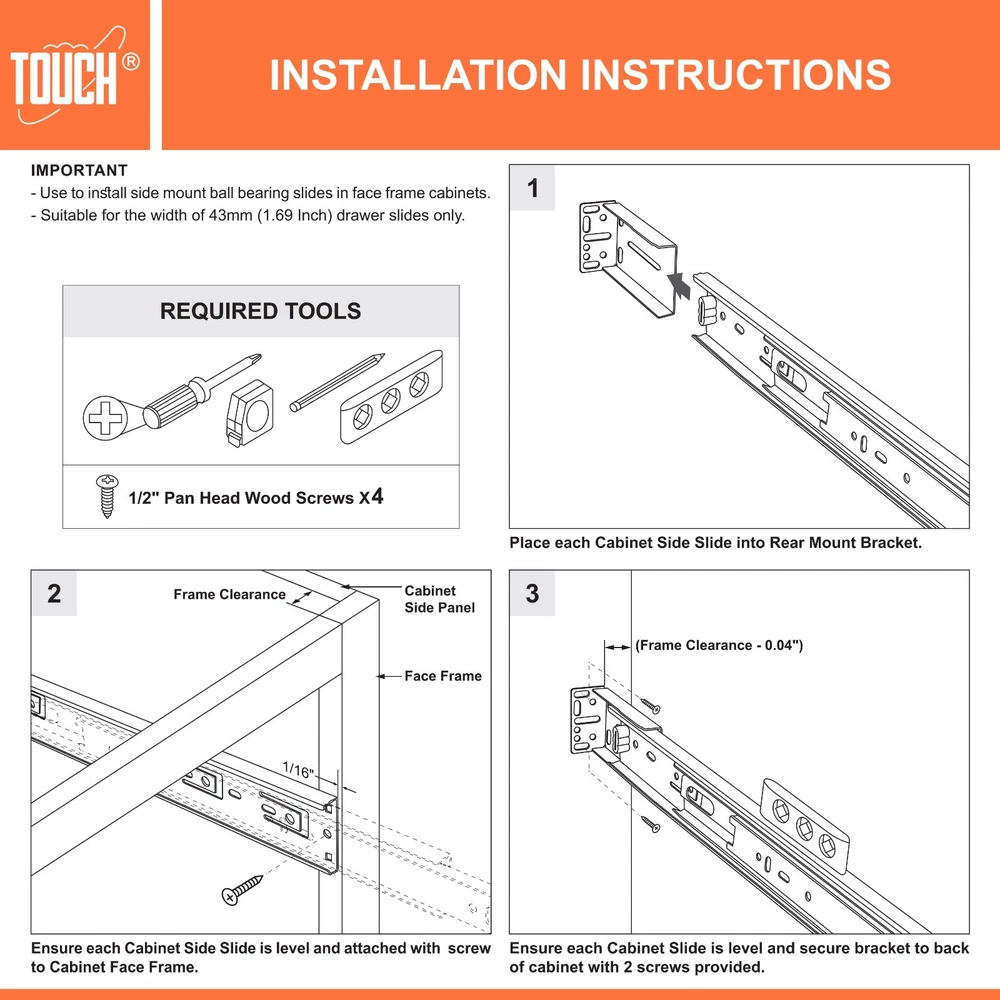 TOUCH®

INSTALLATION INSTRUCTIONS

IMPORTANT
- Use to install side mount ball bearing slides in face frame cabinets.
- Suitable for the width of 43mm (1.69 Inch) drawer slides only.

REQUIRED TOOLS

1/2" Pan Head Wood Screws x4

1

Place each Cabinet Side Slide into Rear Mount Bracket.

2

Frame Clearance

Cabinet Side Panel

Face Frame

1/16"

Ensure each Cabinet Side Slide is level and attached with screw to Cabinet Face Frame.

3

(Frame Clearance - 0.04")

Ensure each Cabinet Slide is level and secure bracket to back of cabinet with 2 screws provided.