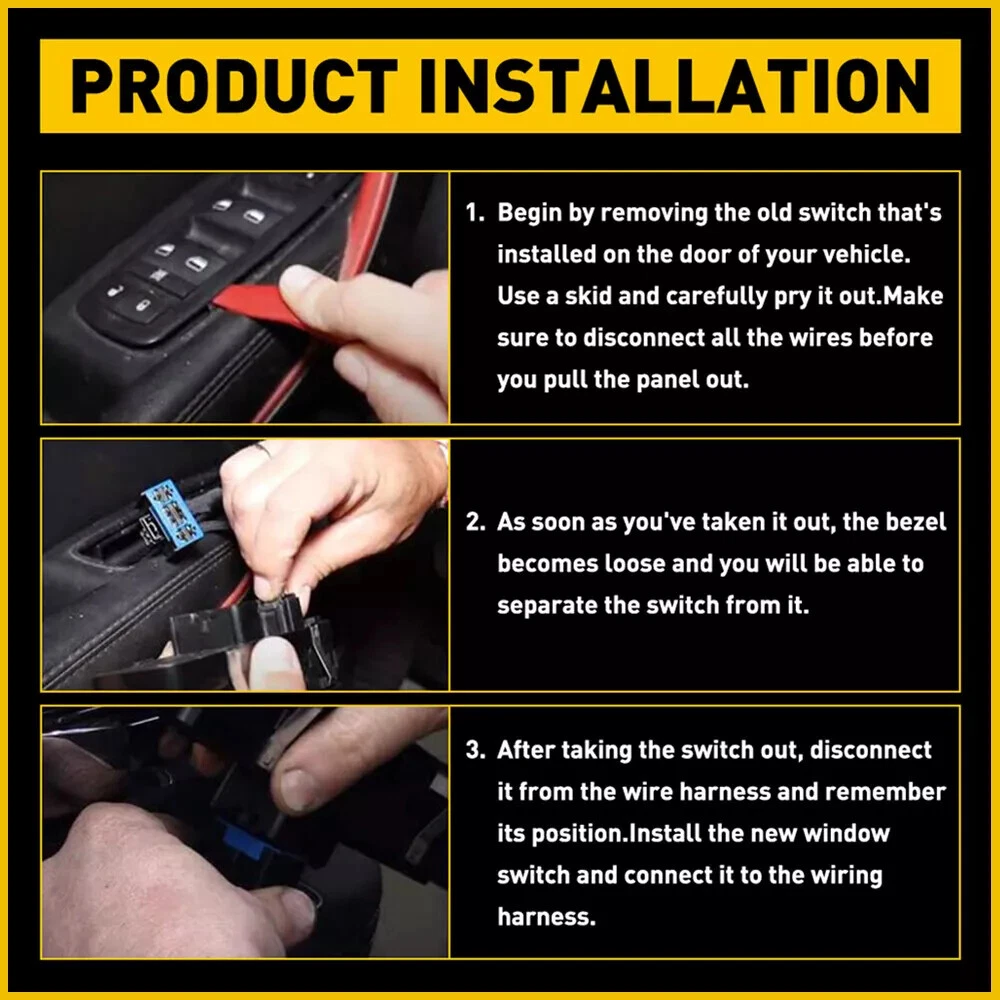 PRODUCT INSTALLATION

1. Begin by removing the old switch that's installed on the door of your vehicle. Use a skid and carefully pry it out.Make sure to disconnect all the wires before you pull the panel out.

2. As soon as you've taken it out, the bezel becomes loose and you will be able to separate the switch from it.

3. After taking the switch out, disconnect it from the wire harness and remember its position.Install the new window switch and connect it to the wiring harness.