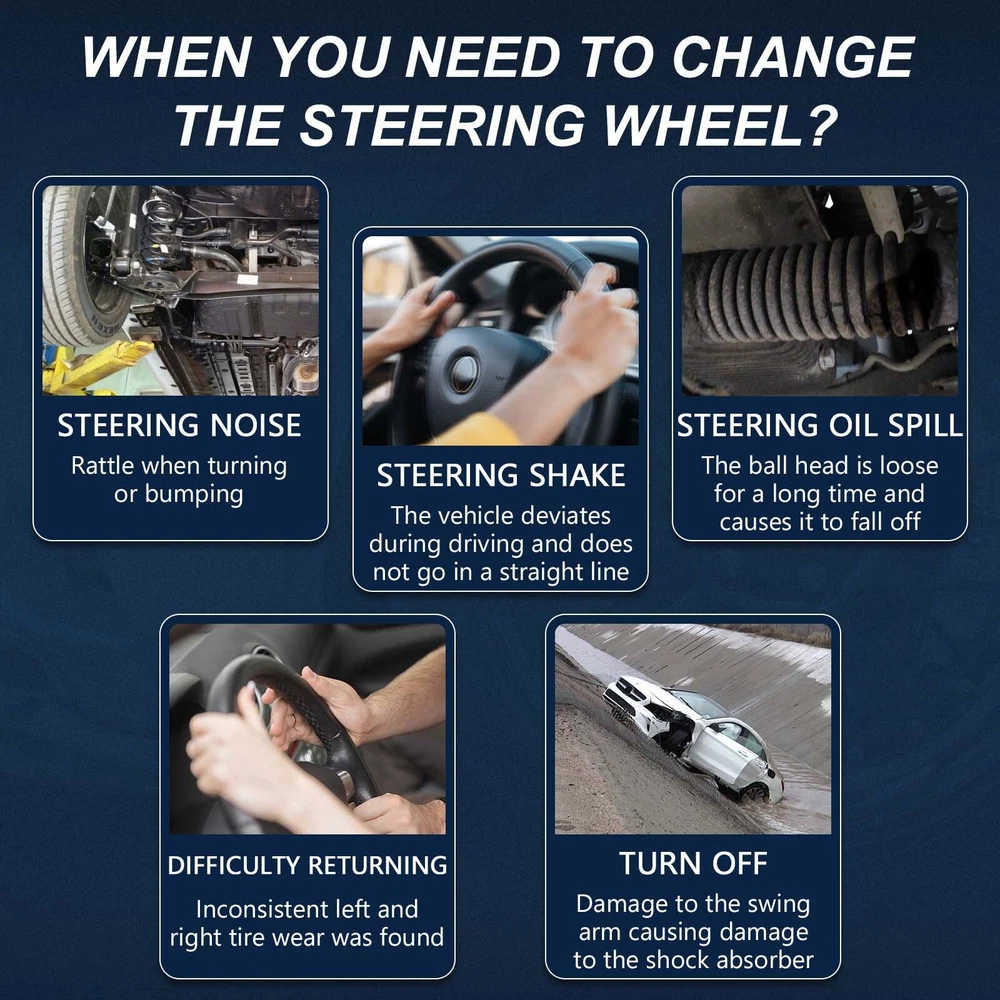 WHEN YOU NEED TO CHANGE THE STEERING WHEEL?

STEERING NOISE
Rattle when turning or bumping

STEERING SHAKE
The vehicle deviates during driving and does not go in a straight line

STEERING OIL SPILL
The ball head is loose for a long time and causes it to fall off

DIFFICULTY RETURNING
Inconsistent left and right tire wear was found

TURN OFF
Damage to the swing arm causing damage to the shock absorber