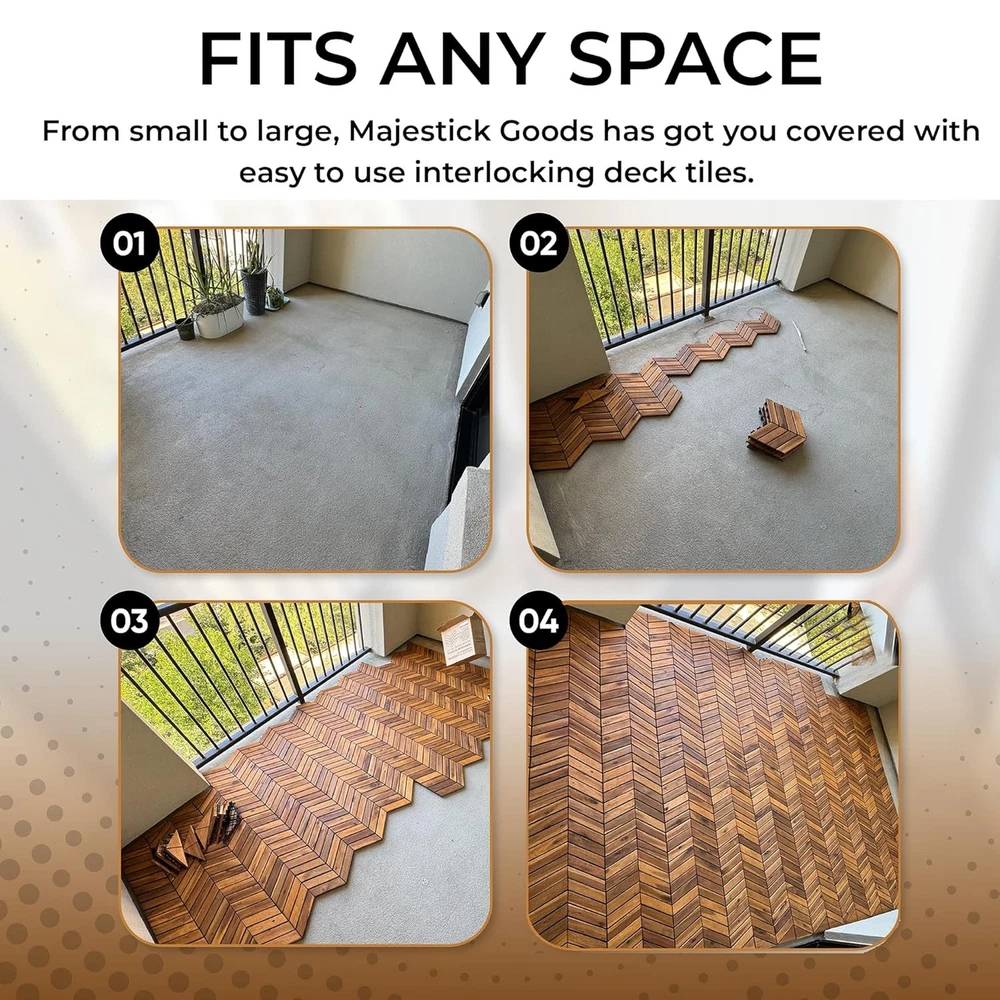 FITS ANY SPACE

From small to large, Majestick Goods has got you covered with easy to use interlocking deck tiles.

01

02

03

04