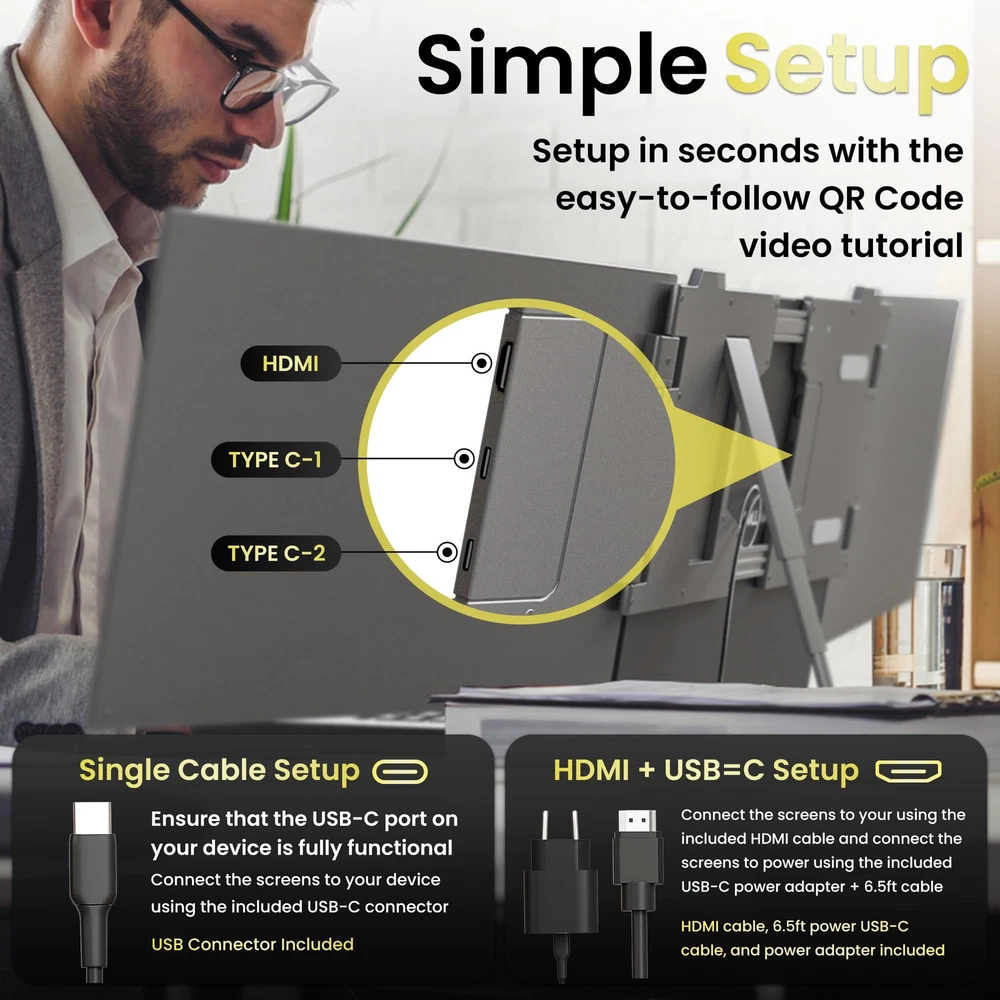 Simple Setup

Setup in seconds with the easy-to-follow QR Code video tutorial

HDMI

TYPE C-1

TYPE C-2

Single Cable Setup

Ensure that the USB-C port on your device is fully functional

Connect the screens to your device using the included USB-C connector

USB Connector Included

HDMI + USB=C Setup

Connect the screens to your using the included HDMI cable and connect the screens to power using the included USB-C power adapter + 6.5ft cable

HDMI cable, 6.5ft power USB-C cable, and power adapter included