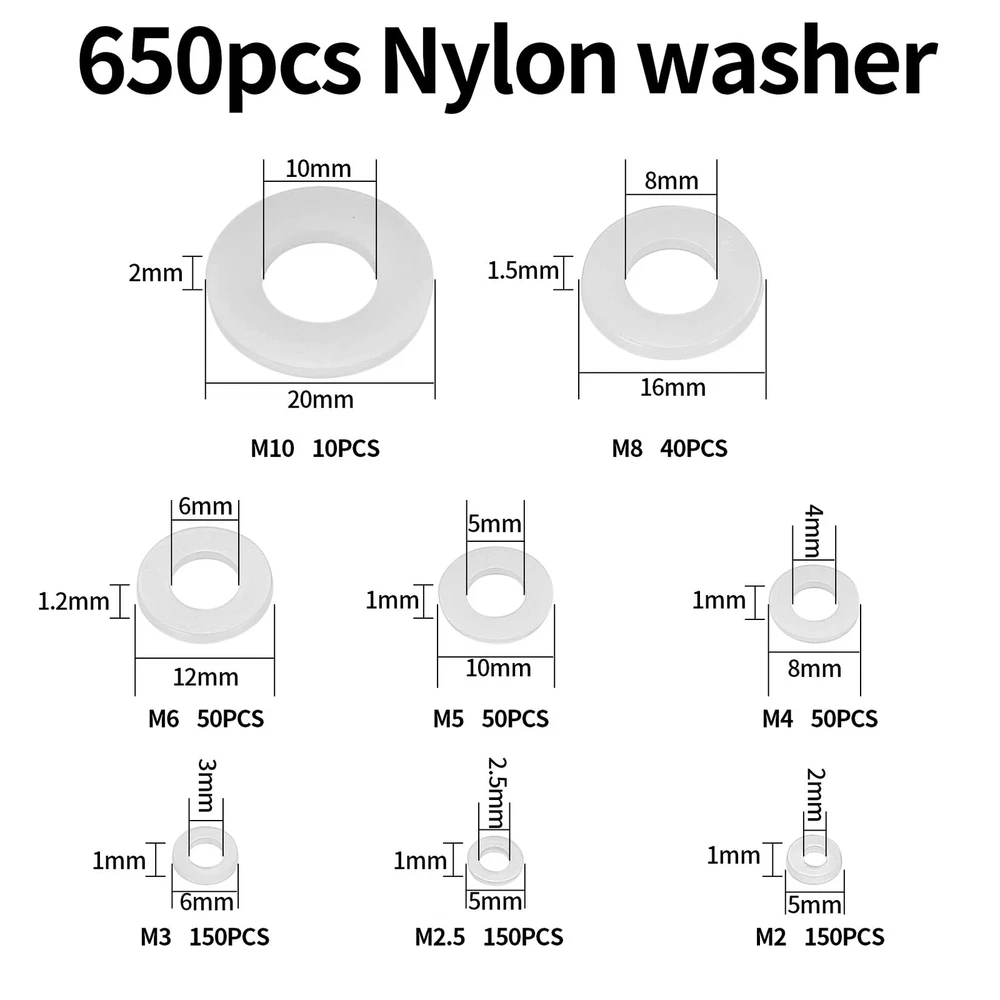 650pcs Nylon washer

10mm
2mm
20mm
M10 10PCS

8mm
1.5mm
16mm
M8 40PCS

6mm
1.2mm
12mm
M6 50PCS

5mm
1mm
10mm
M5 50PCS

4mm
1mm
8mm
M4 50PCS

3mm
1mm
6mm
M3 150PCS

2.5mm
1mm
5mm
M2.5 150PCS

2mm
1mm
5mm
M2 150PCS