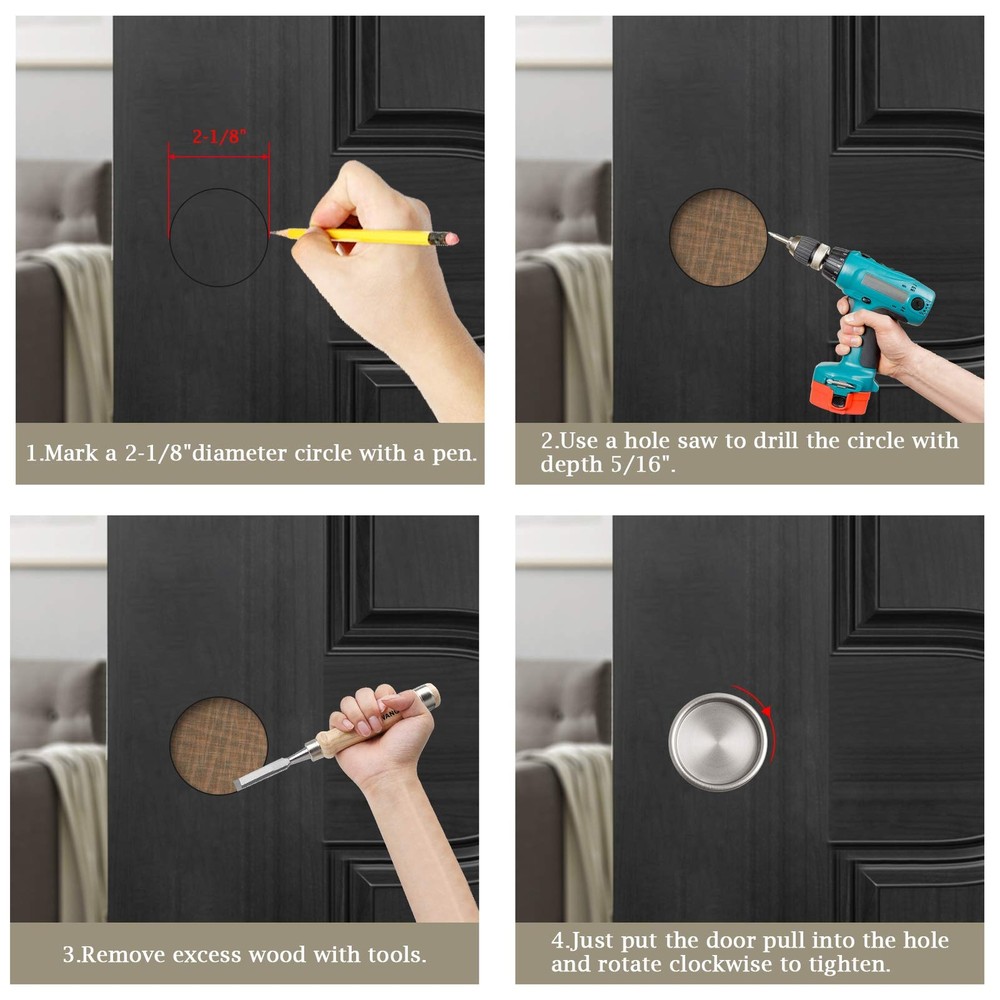 2-1/8"

1.Mark a 2-1/8"diameter circle with a pen.

2.Use a hole saw to drill the circle with depth 5/16".

3.Remove excess wood with tools.

4.Just put the door pull into the hole and rotate clockwise to tighten.