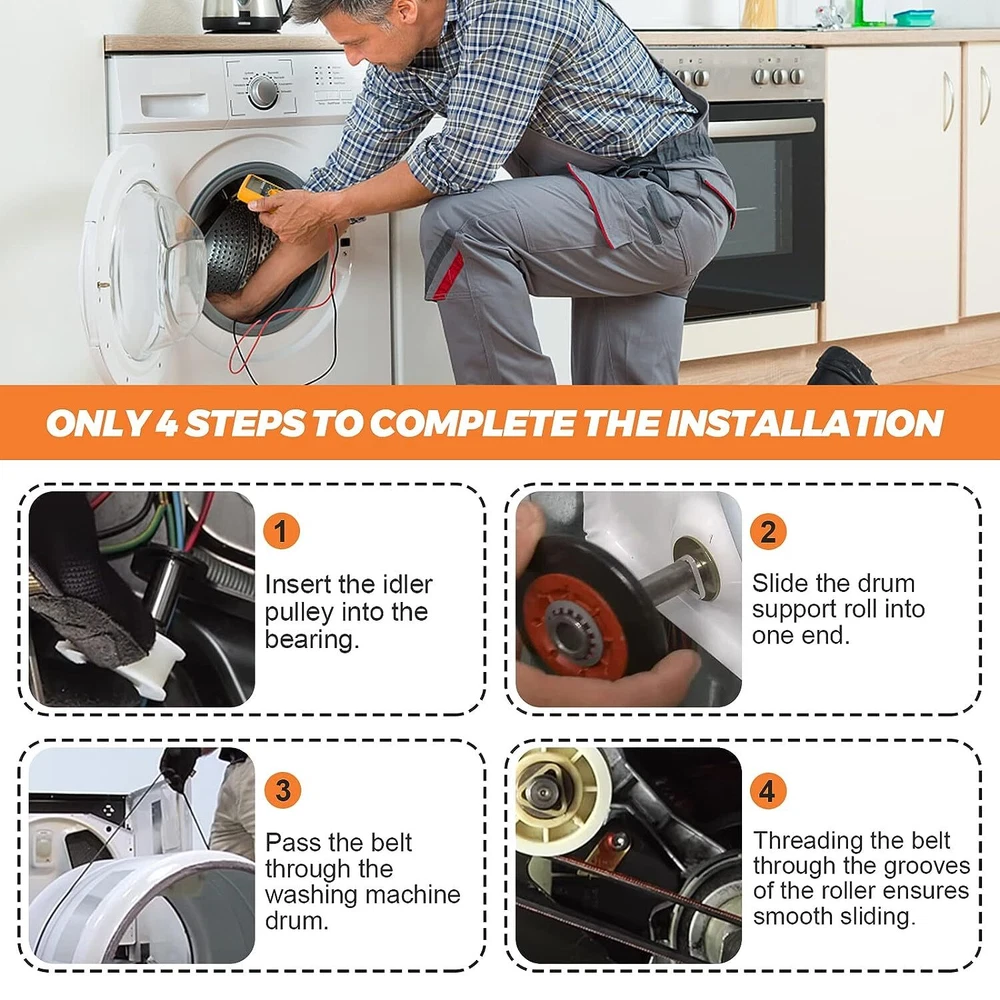 ONLY 4 STEPS TO COMPLETE THE INSTALLATION

1

Insert the idler pulley into the bearing.

2

Slide the drum support roll into one end.

3

Pass the belt through the washing machine drum.

4

Threading the belt through the grooves of the roller ensures smooth sliding.