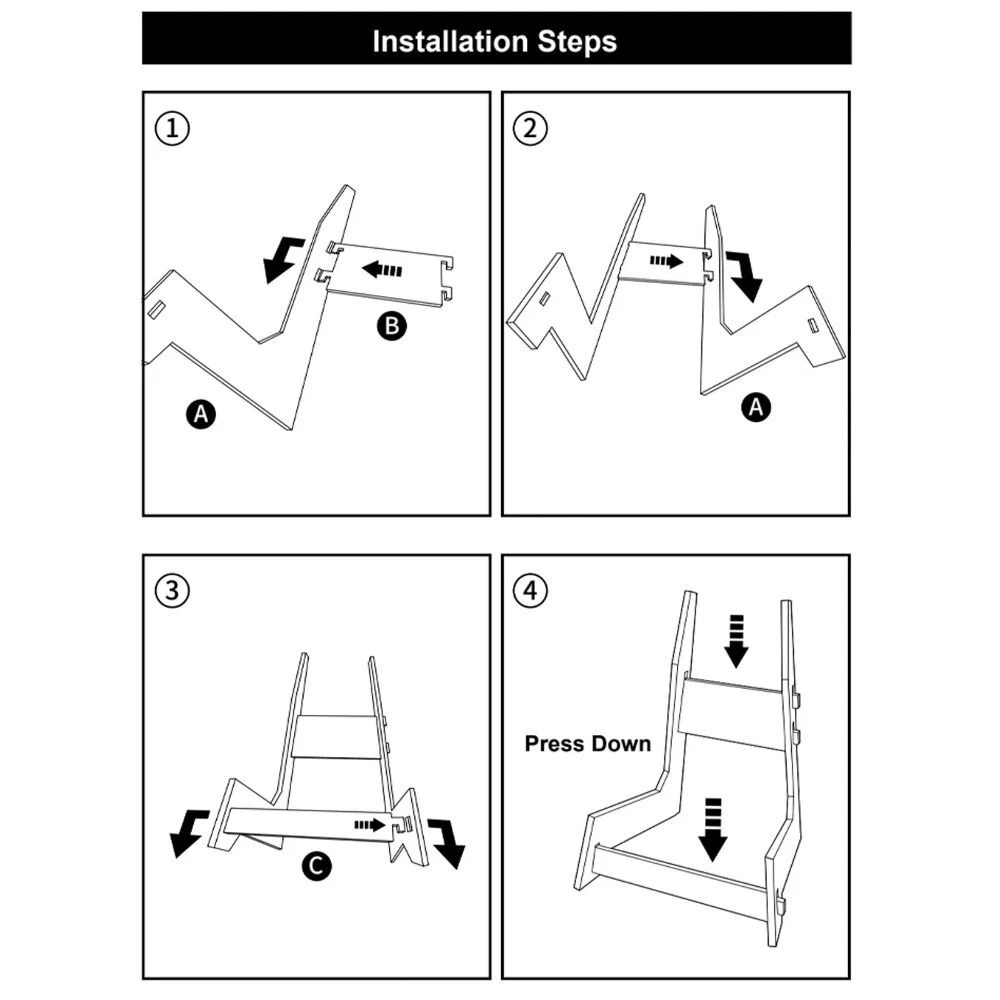 Installation Steps

①

B

A

②

A

③

C

④

Press Down