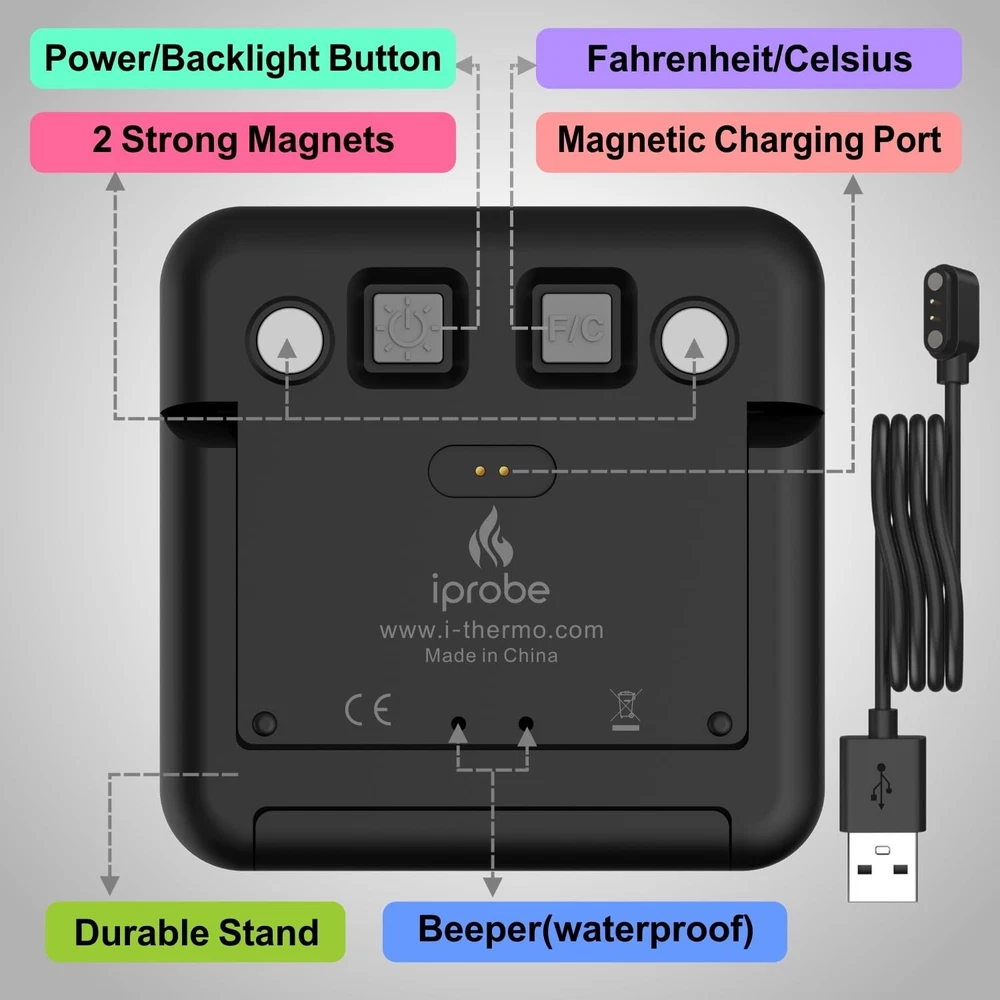 Power/Backlight Button

Fahrenheit/Celsius

2 Strong Magnets

Magnetic Charging Port

F/C

iprobe

www.i-thermo.com

Made in China

CE

Durable Stand

Beeper(waterproof)