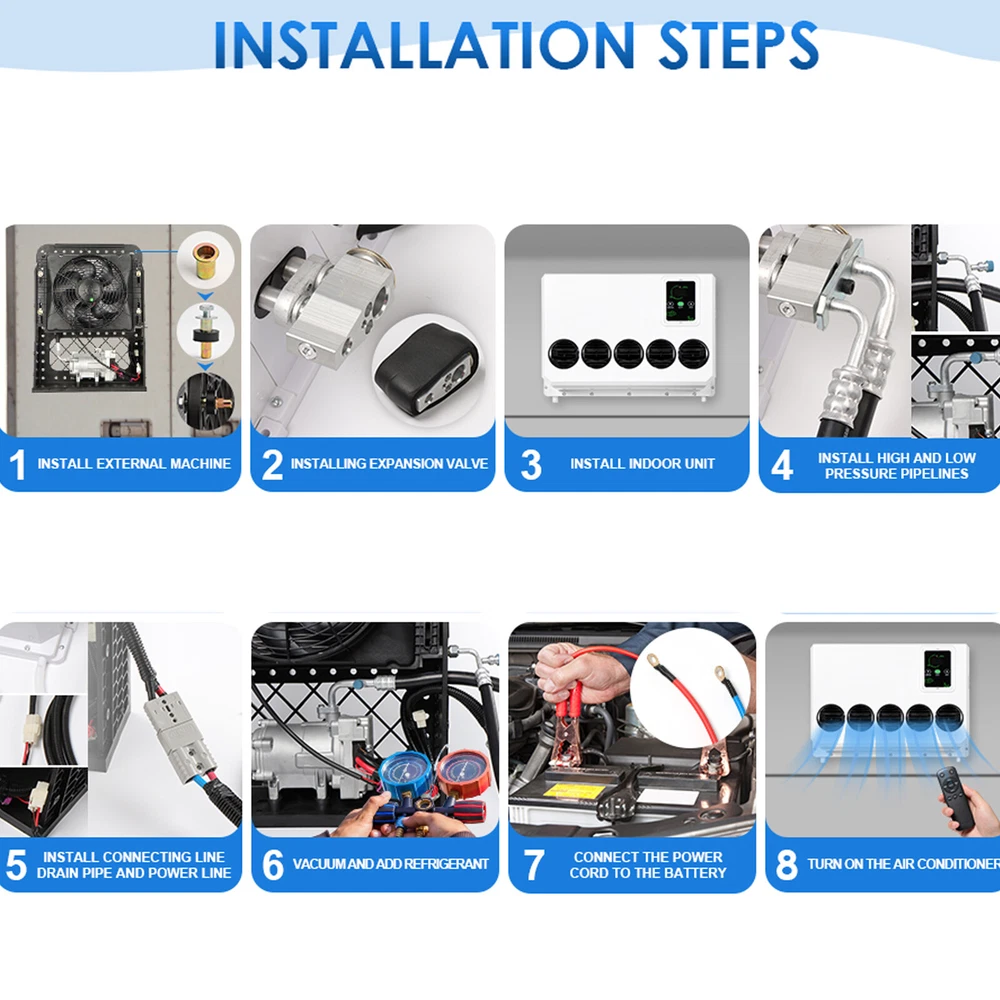 INSTALLATION STEPS

1 INSTALL EXTERNAL MACHINE

2 INSTALLING EXPANSION VALVE

3 INSTALL INDOOR UNIT

4 INSTALL HIGH AND LOW PRESSURE PIPELINES

5 INSTALL CONNECTING LINE DRAIN PIPE AND POWER LINE

6 VACUUM AND ADD REFRIGERANT

7 CONNECT THE POWER CORD TO THE BATTERY

8 TURN ON THE AIR CONDITIONER