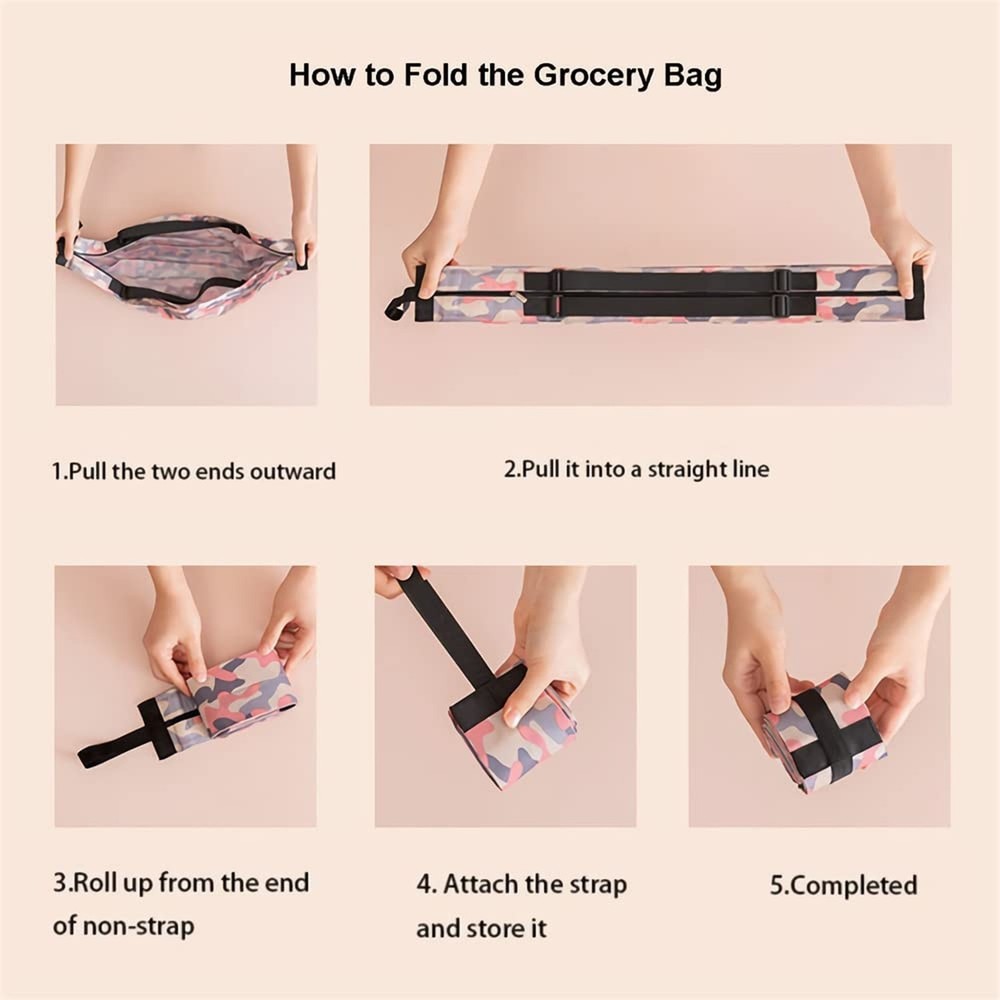 How to Fold the Grocery Bag

1.Pull the two ends outward

2.Pull it into a straight line

3.Roll up from the end of non-strap

4. Attach the strap and store it

5.Completed