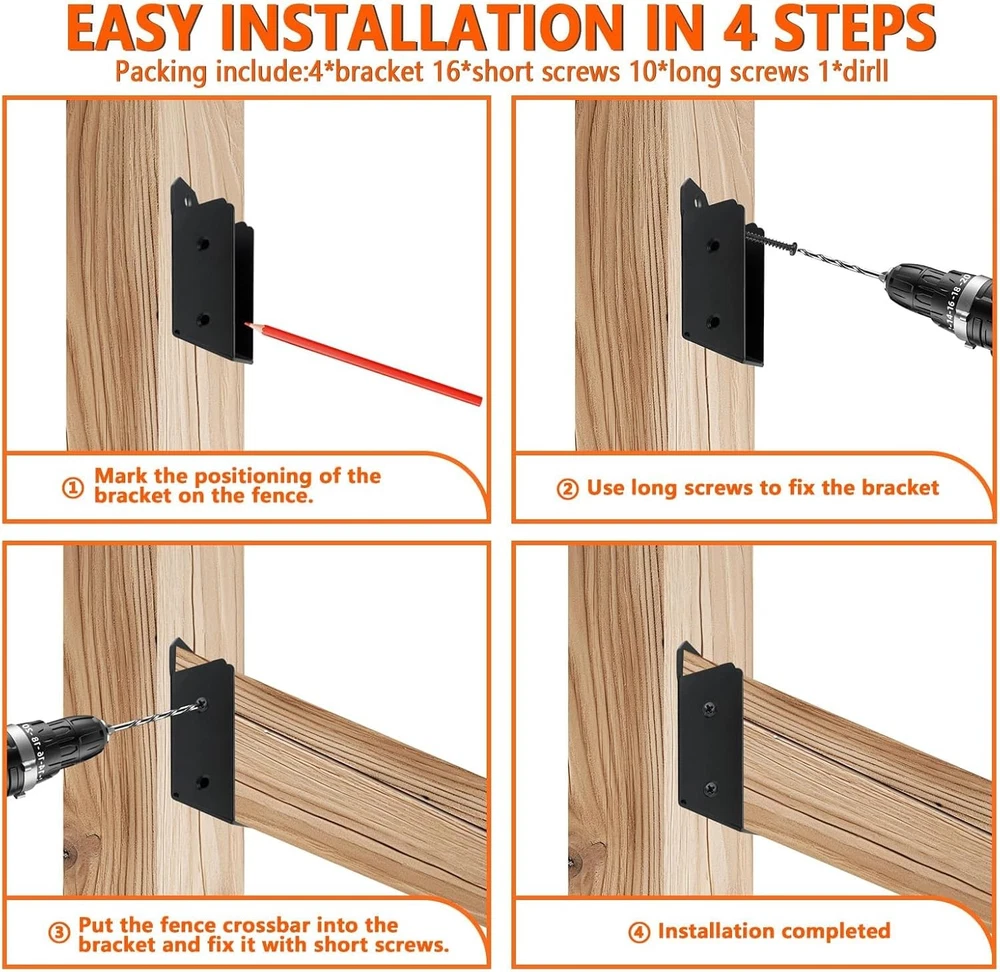 EASY INSTALLATION IN 4 STEPS

Packing include:4*bracket 16*short screws 10*long screws 1*dirll

① Mark the positioning of the bracket on the fence.

② Use long screws to fix the bracket

③ Put the fence crossbar into the bracket and fix it with short screws.

④ Installation completed