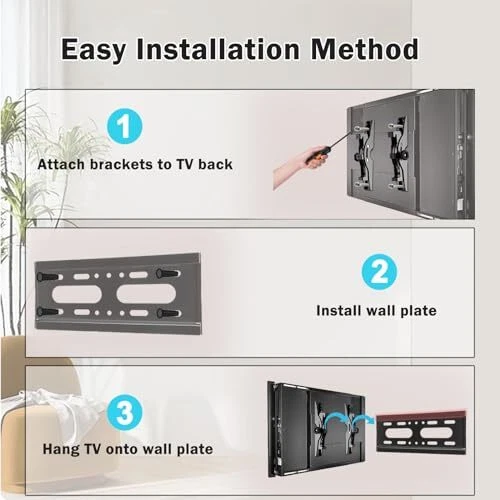 Easy Installation Method

1

Attach brackets to TV back

2

Install wall plate

3

Hang TV onto wall plate