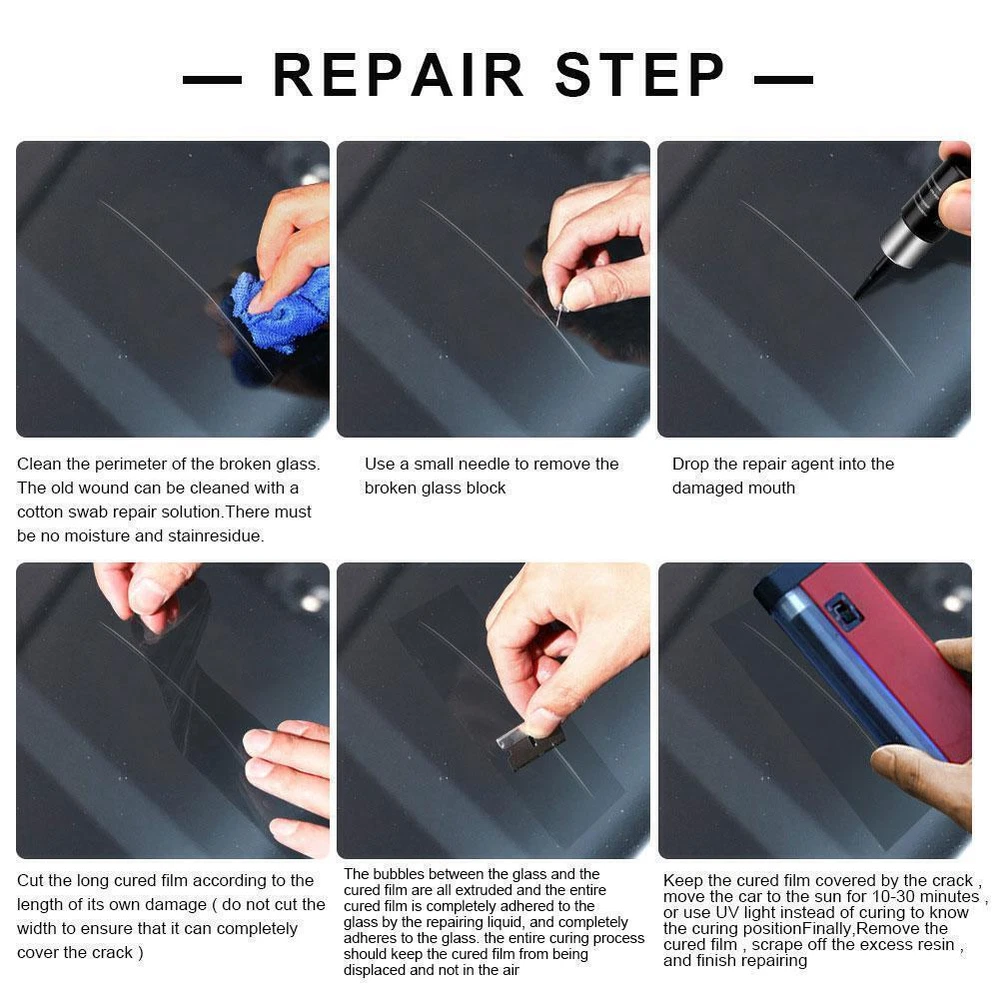 — REPAIR STEP —

Clean the perimeter of the broken glass. The old wound can be cleaned with a cotton swab repair solution.There must be no moisture and stainresidue.

Use a small needle to remove the broken glass block

Drop the repair agent into the damaged mouth

Cut the long cured film according to the length of its own damage ( do not cut the width to ensure that it can completely cover the crack )

The bubbles between the glass and the cured film are all extruded and the entire cured film is completely adhered to the glass by the repairing liquid, and completely adheres to the glass. the entire curing process should keep the cured film from being displaced and not in the air

Keep the cured film covered by the crack , move the car to the sun for 10-30 minutes , or use UV light instead of curing to know the curing positionFinally,Remove the cured film , scrape off the excess resin , and finish repairing