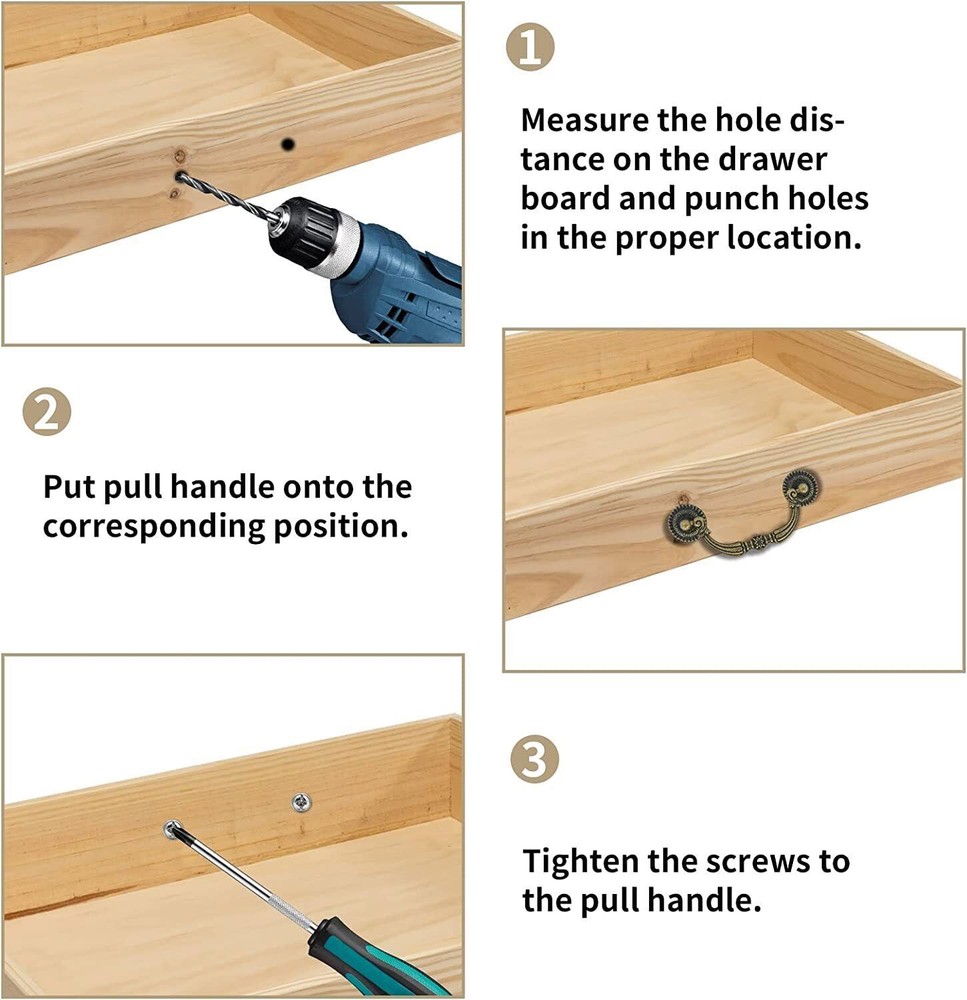 1

Measure the hole distance on the drawer board and punch holes in the proper location.

2

Put pull handle onto the corresponding position.

3

Tighten the screws to the pull handle.