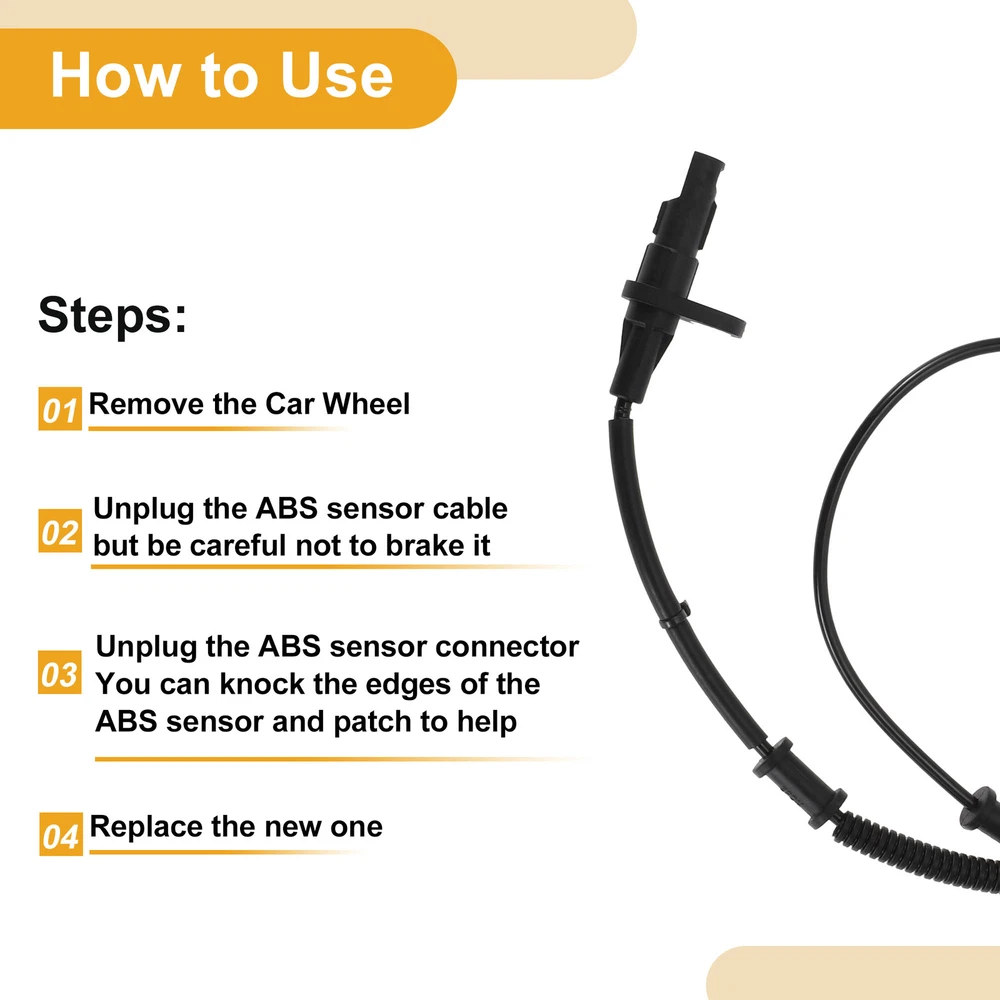 How to Use

Steps:

01 Remove the Car Wheel

02 Unplug the ABS sensor cable but be careful not to brake it

03 Unplug the ABS sensor connector You can knock the edges of the ABS sensor and patch to help

04 Replace the new one