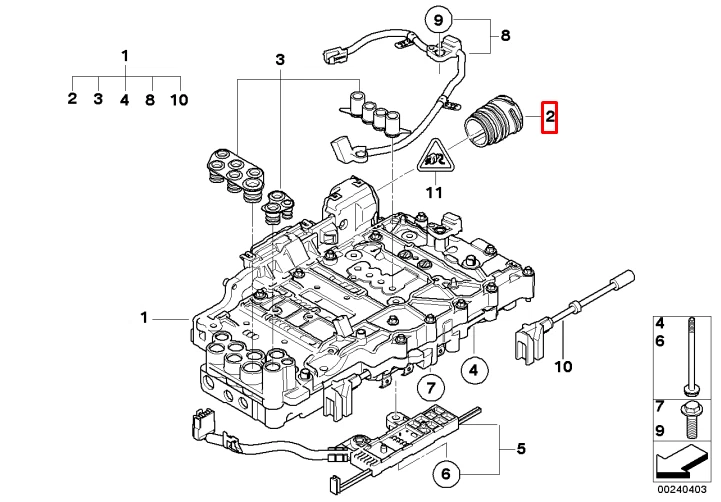 1
2 3 4 8 10
3
9
8
2
11
1
4
7
10
5
6
4
6
7
9
00240403