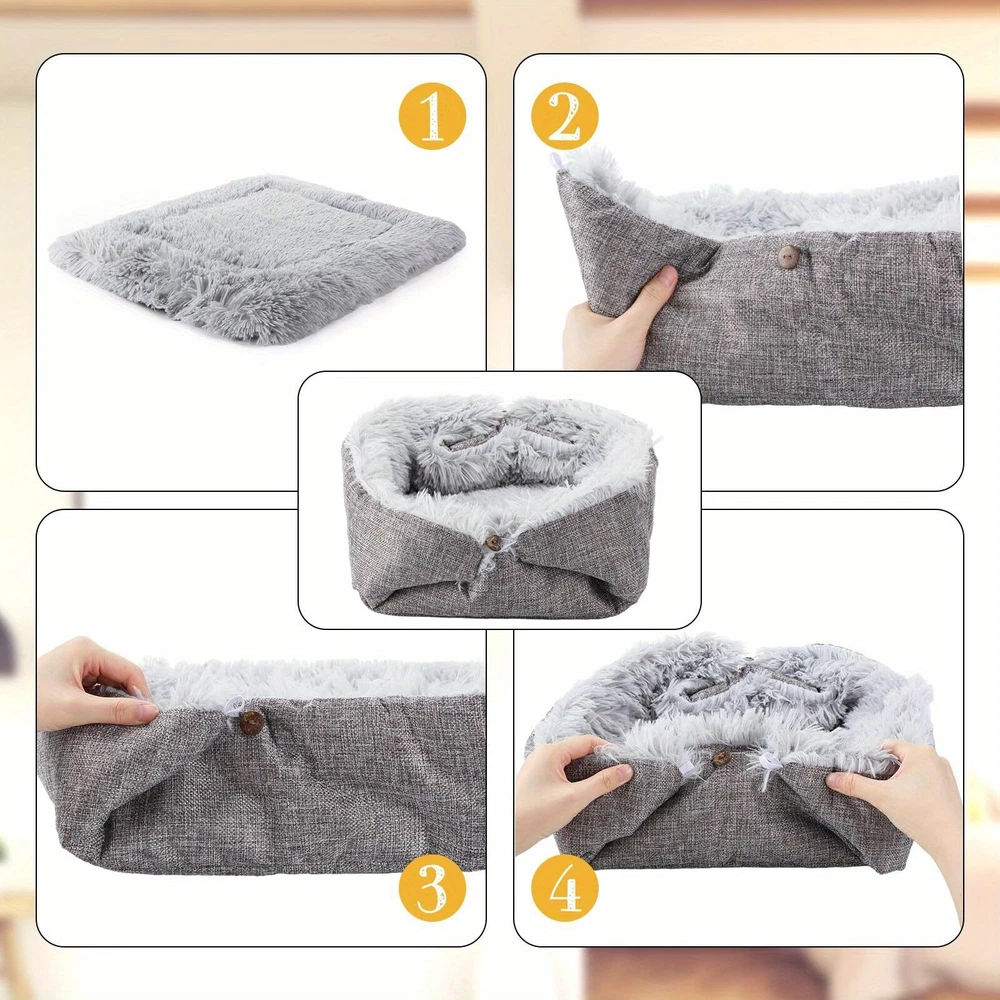 1

2

3

4