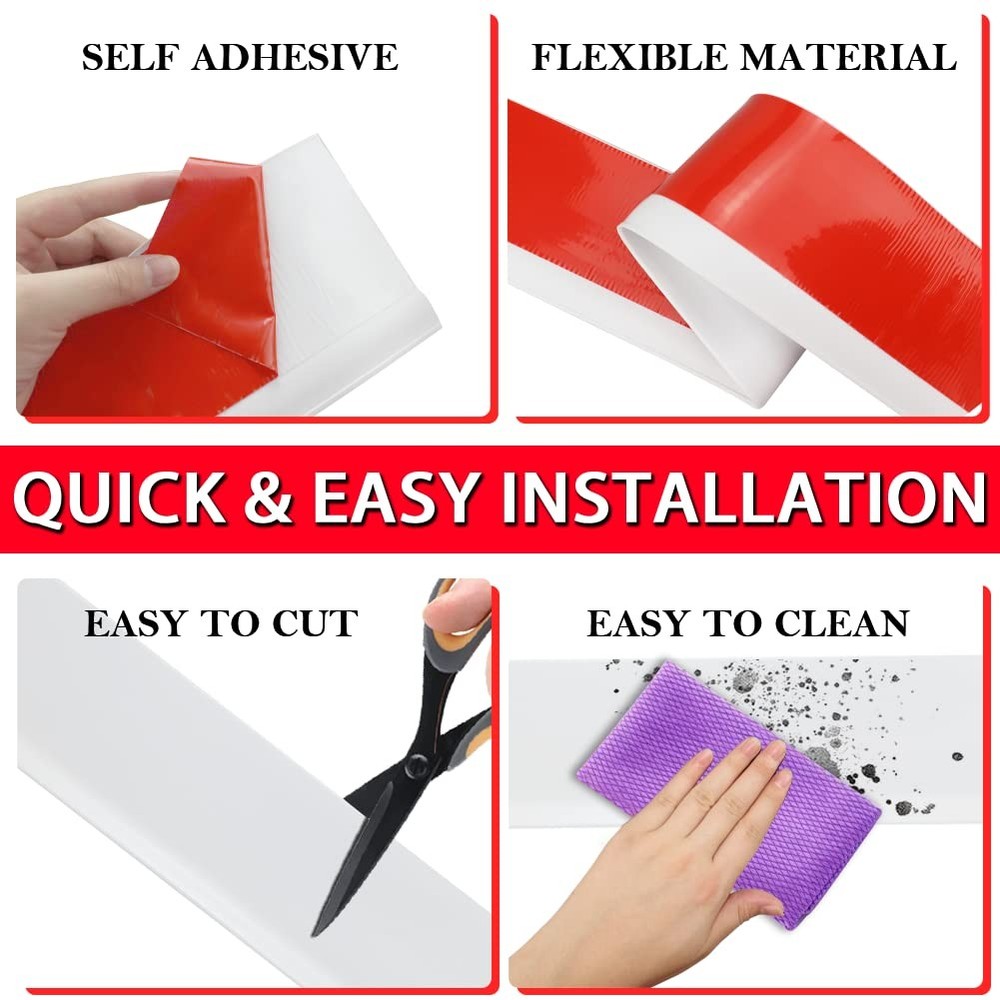 SELF ADHESIVE

FLEXIBLE MATERIAL

QUICK & EASY INSTALLATION

EASY TO CUT

EASY TO CLEAN