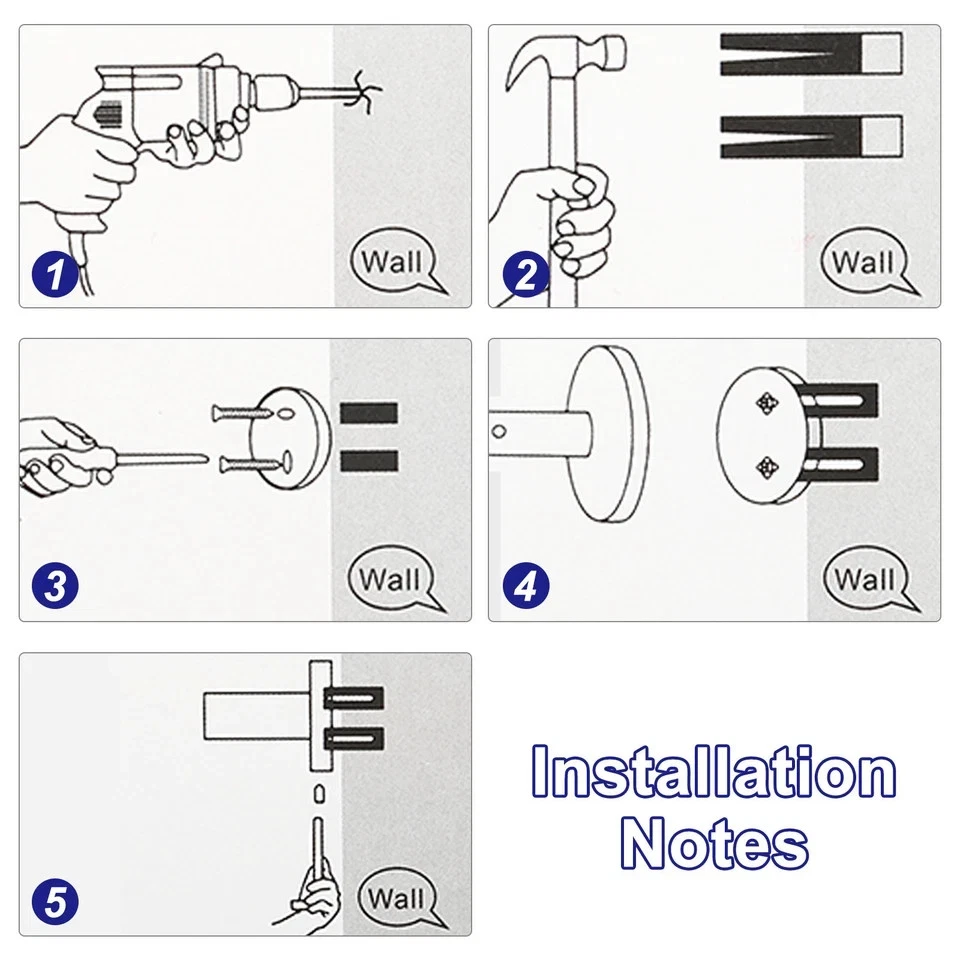 1
Wall

2
Wall

3
Wall

4
Wall

5
Wall

Installation Notes