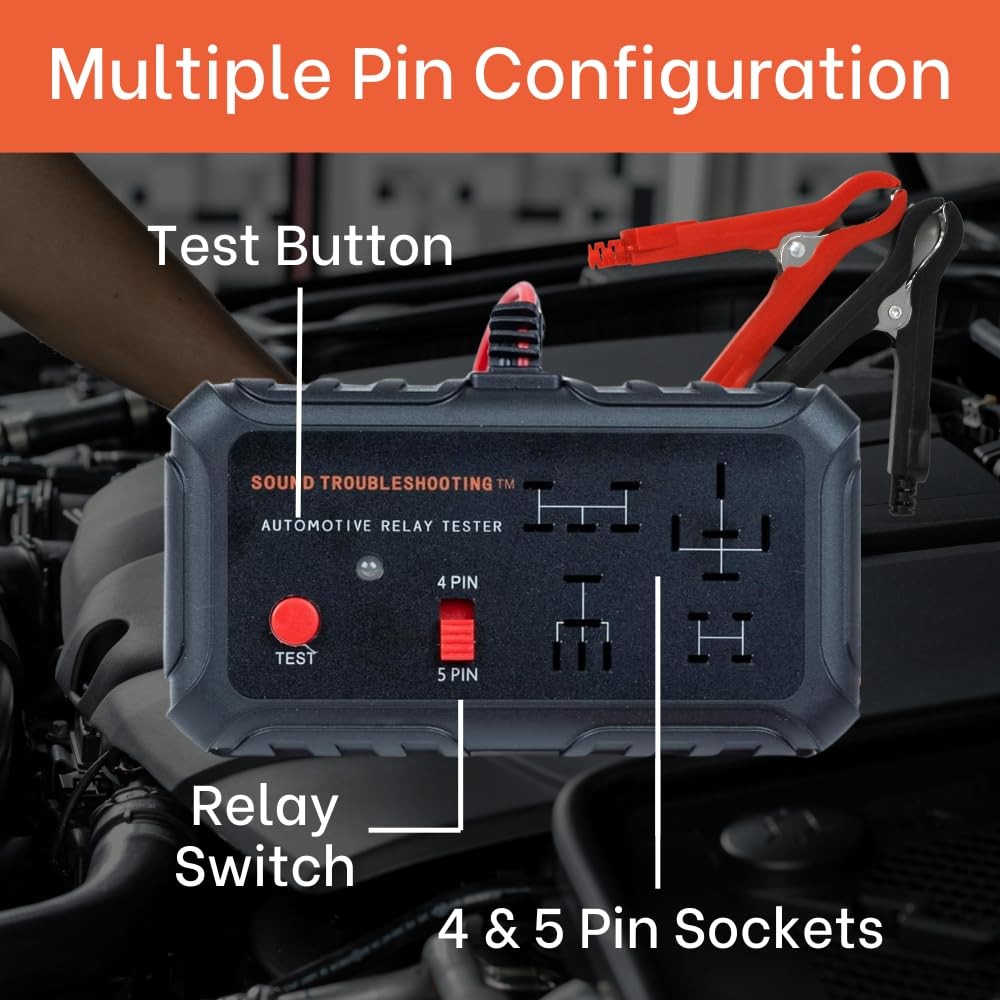 Multiple Pin Configuration

Test Button

SOUND TROUBLESHOOTING™
AUTOMOTIVE RELAY TESTER

4 PIN
5 PIN

TEST

Relay Switch

4 & 5 Pin Sockets