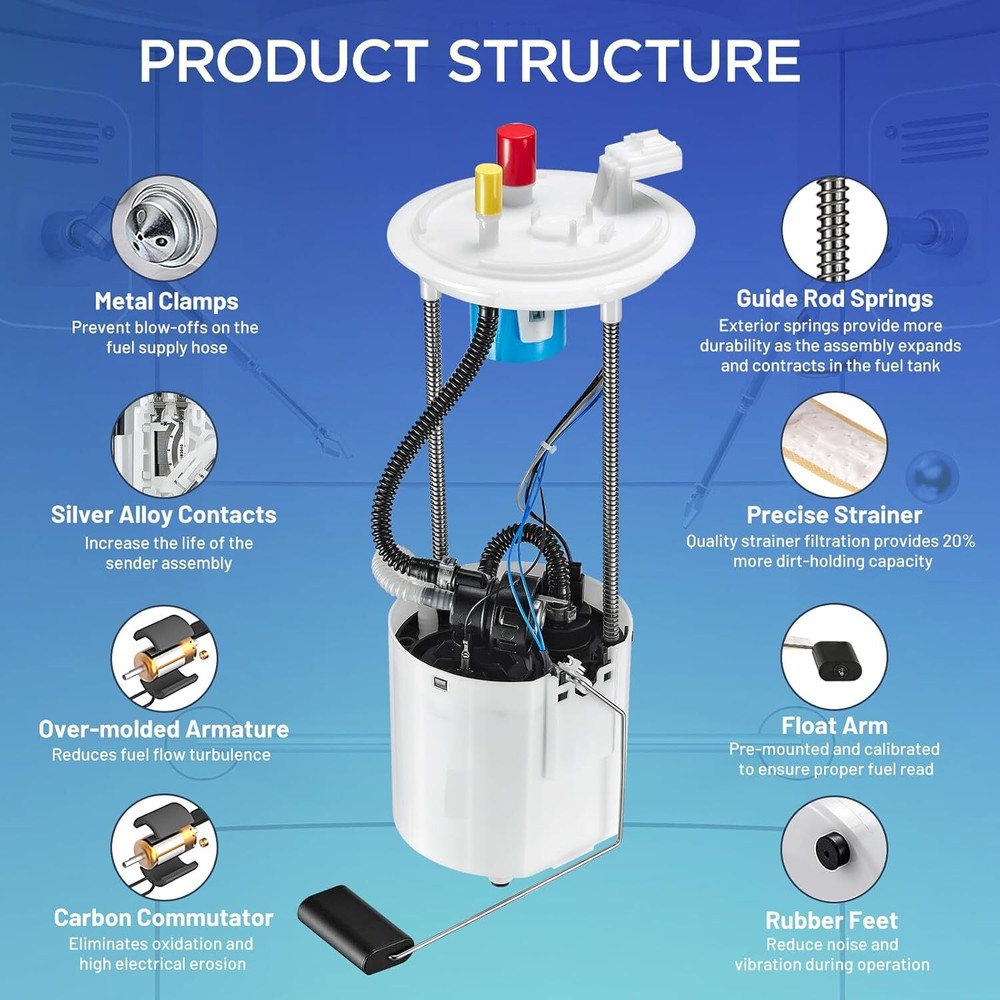 PRODUCT STRUCTURE

Metal Clamps
Prevent blow-offs on the fuel supply hose

Silver Alloy Contacts
Increase the life of the sender assembly

Over-molded Armature
Reduces fuel flow turbulence

Carbon Commutator
Eliminates oxidation and high electrical erosion

Guide Rod Springs
Exterior springs provide more durability as the assembly expands and contracts in the fuel tank

Precise Strainer
Quality strainer filtration provides 20% more dirt-holding capacity

Float Arm
Pre-mounted and calibrated to ensure proper fuel read

Rubber Feet
Reduce noise and vibration during operation