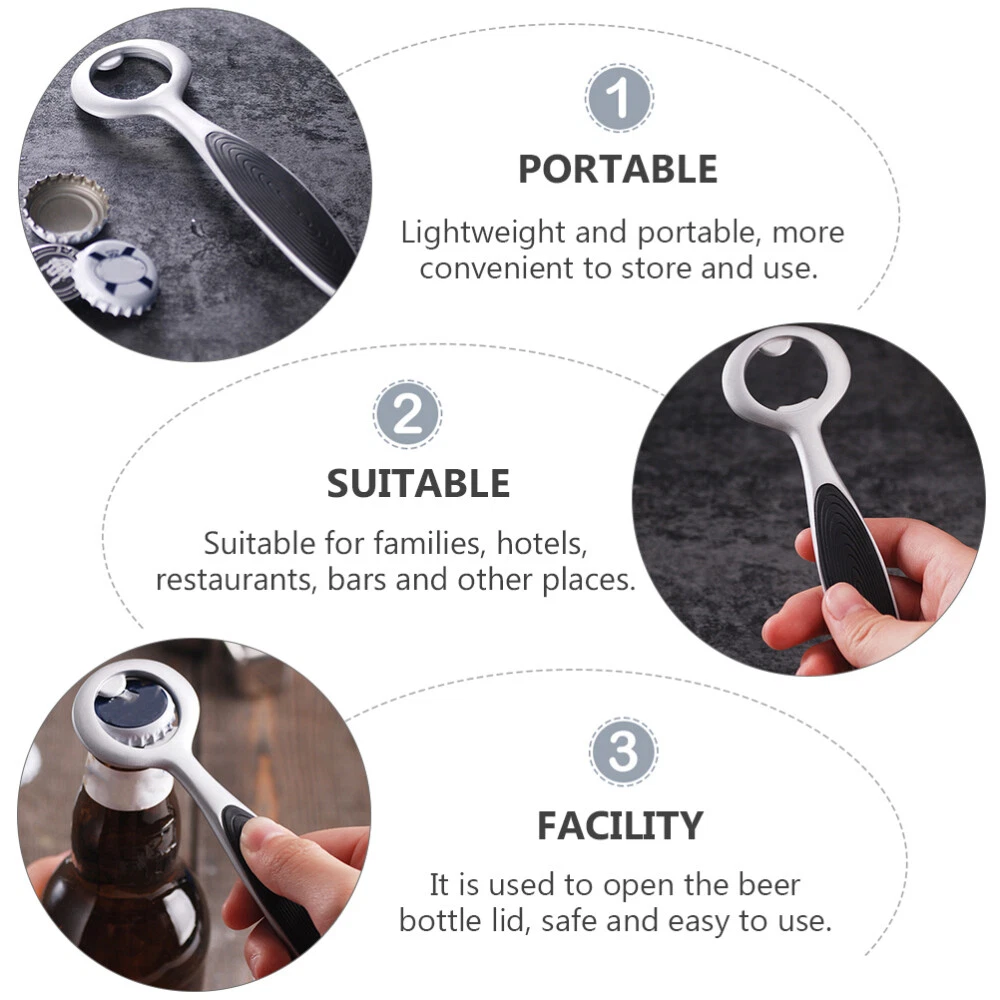 1

PORTABLE

Lightweight and portable, more convenient to store and use.

2

SUITABLE

Suitable for families, hotels, restaurants, bars and other places.

3

FACILITY

It is used to open the beer bottle lid, safe and easy to use.