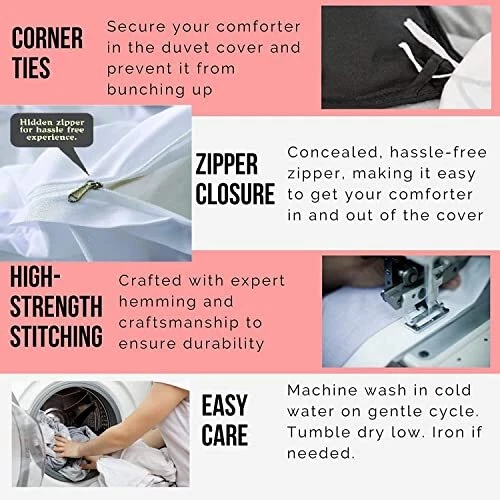 CORNER TIES

Secure your comforter in the duvet cover and prevent it from bunching up

Hidden zipper for hassle free experience.

ZIPPER CLOSURE

Concealed, hassle-free zipper, making it easy to get your comforter in and out of the cover

HIGH-STRENGTH STITCHING

Crafted with expert hemming and craftsmanship to ensure durability

EASY CARE

Machine wash in cold water on gentle cycle. Tumble dry low. Iron if needed.