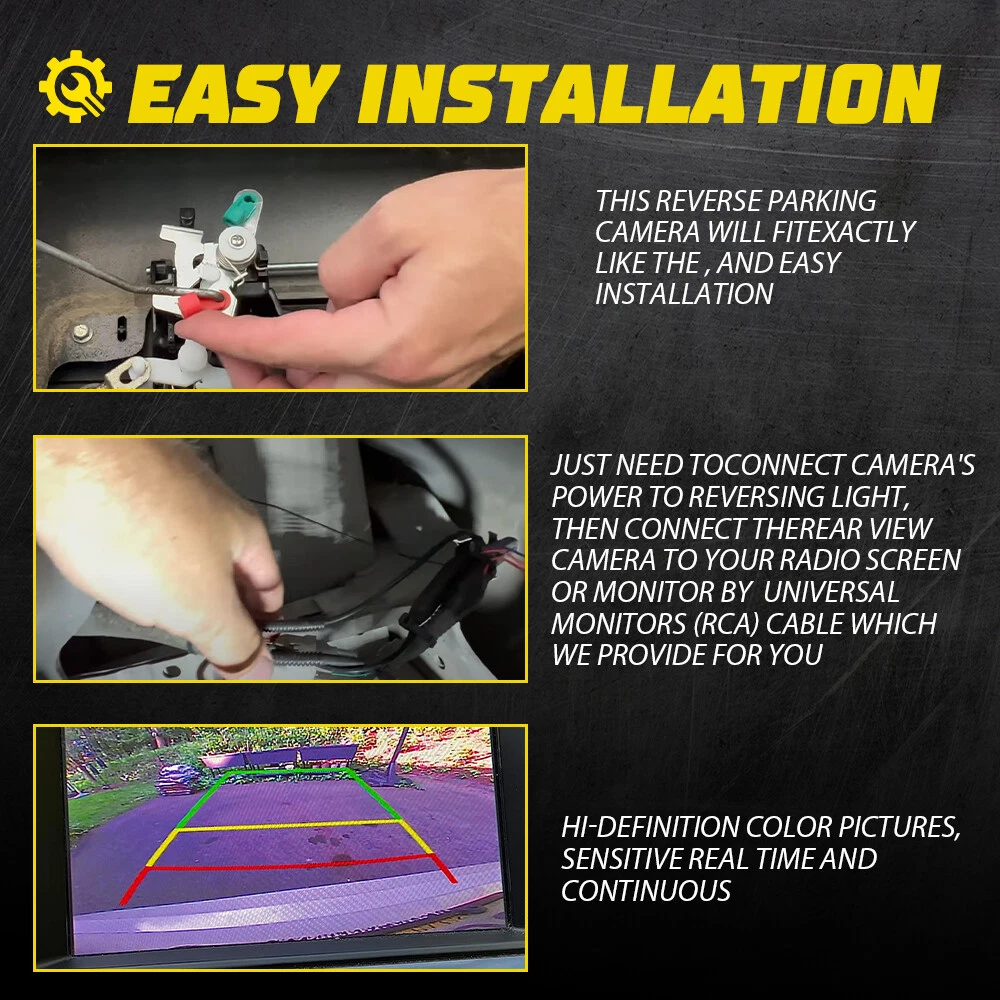 EASY INSTALLATION

THIS REVERSE PARKING CAMERA WILL FITEXACTLY LIKE THE , AND EASY INSTALLATION

JUST NEED TOCONNECT CAMERA'S POWER TO REVERSING LIGHT, THEN CONNECT THEREAR VIEW CAMERA TO YOUR RADIO SCREEN OR MONITOR BY UNIVERSAL MONITORS (RCA) CABLE WHICH WE PROVIDE FOR YOU

HI-DEFINITION COLOR PICTURES, SENSITIVE REAL TIME AND CONTINUOUS