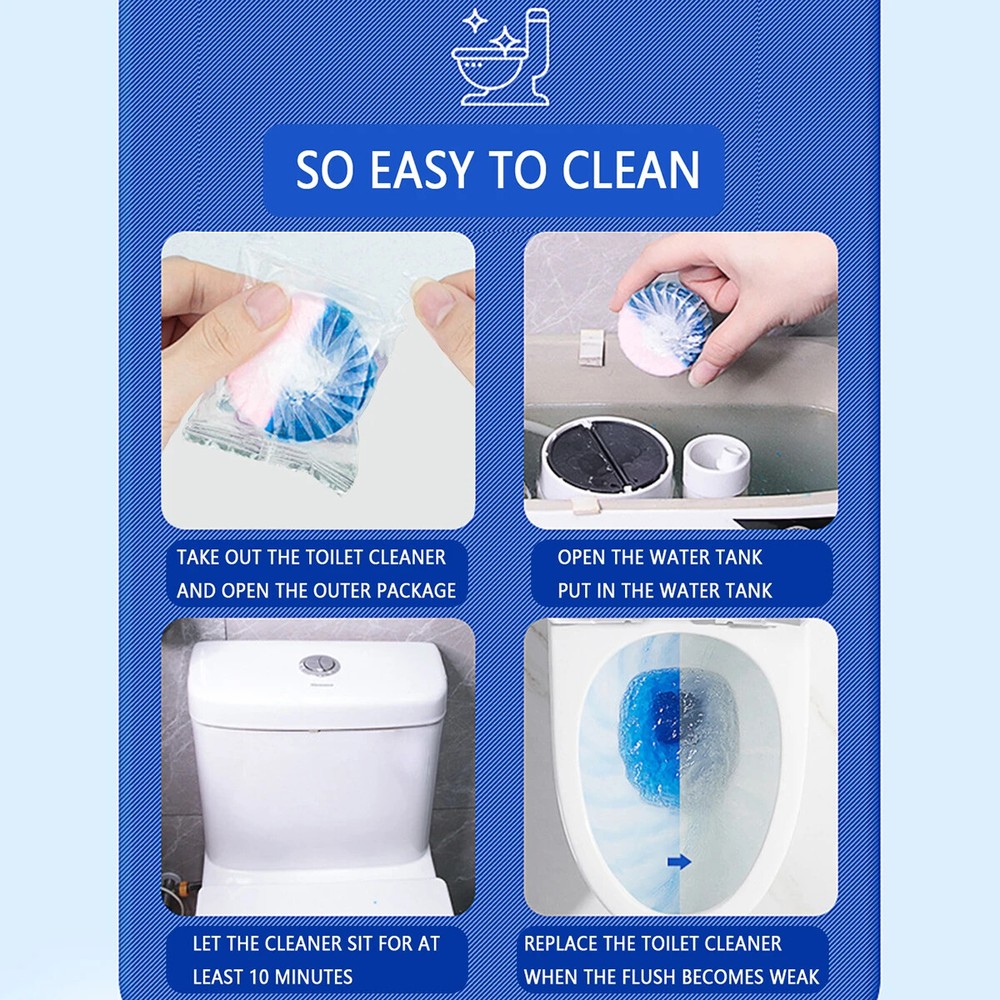 SO EASY TO CLEAN

TAKE OUT THE TOILET CLEANER AND OPEN THE OUTER PACKAGE

OPEN THE WATER TANK PUT IN THE WATER TANK

LET THE CLEANER SIT FOR AT LEAST 10 MINUTES

REPLACE THE TOILET CLEANER WHEN THE FLUSH BECOMES WEAK