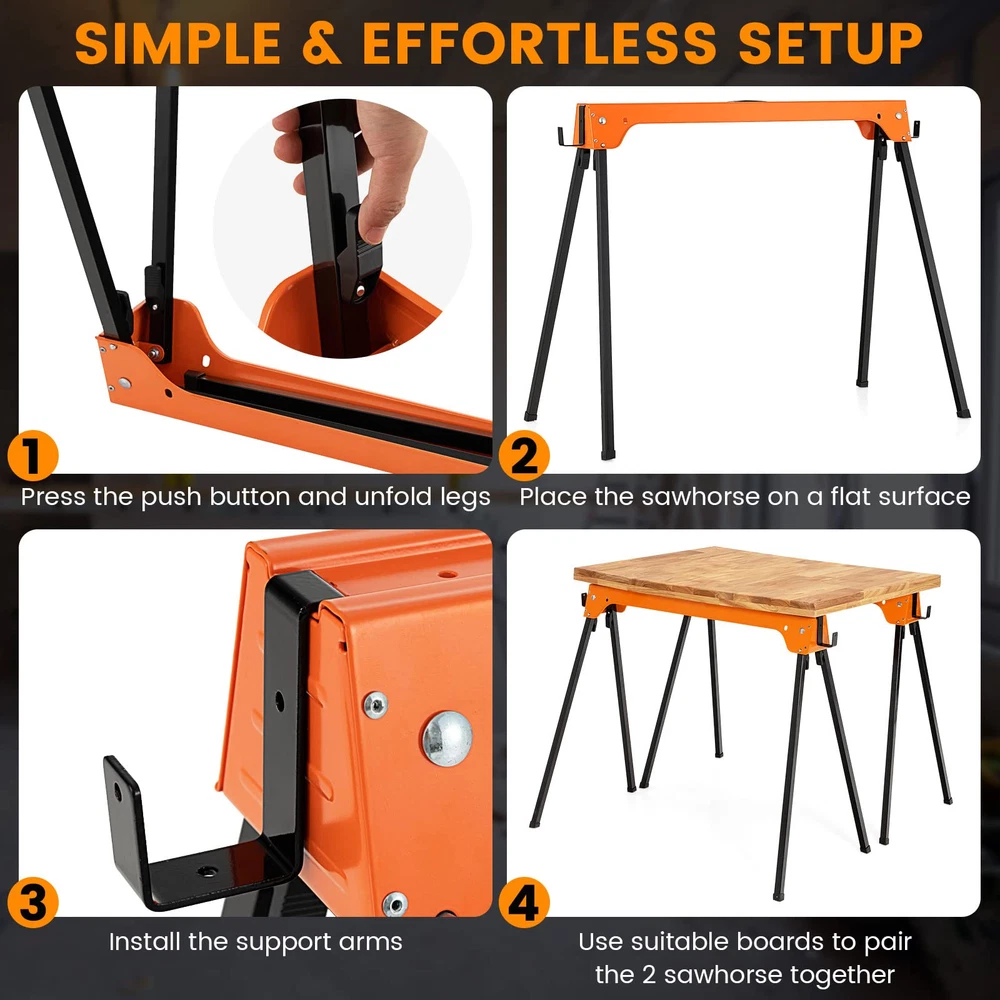 SIMPLE & EFFORTLESS SETUP

1
Press the push button and unfold legs

2
Place the sawhorse on a flat surface

3
Install the support arms

4
Use suitable boards to pair the 2 sawhorse together