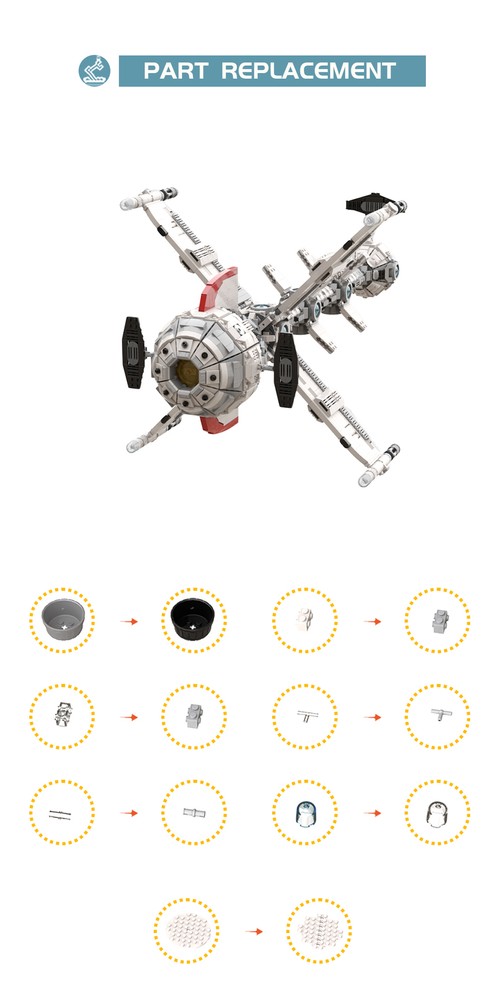 PART REPLACEMENT