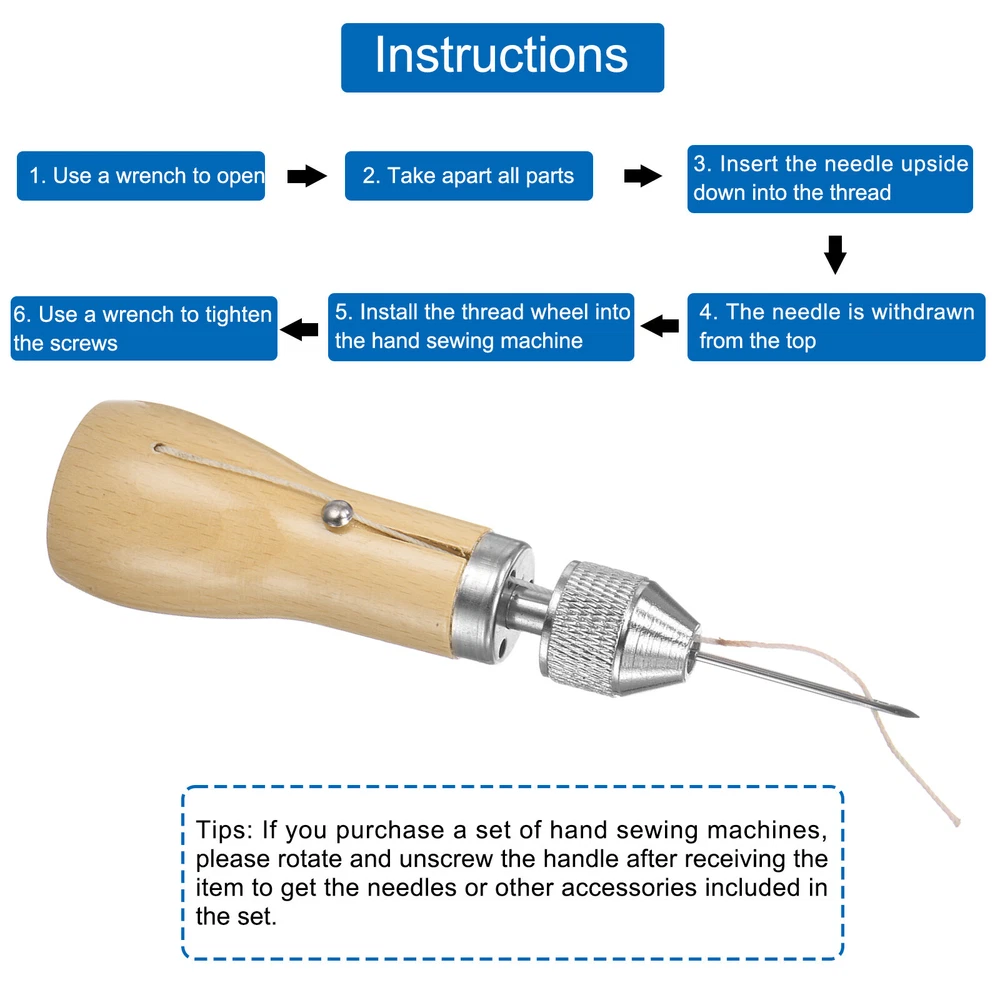 Instructions

1. Use a wrench to open

2. Take apart all parts

3. Insert the needle upside down into the thread

4. The needle is withdrawn from the top

5. Install the thread wheel into the hand sewing machine

6. Use a wrench to tighten the screws

Tips: If you purchase a set of hand sewing machines, please rotate and unscrew the handle after receiving the item to get the needles or other accessories included in the set.