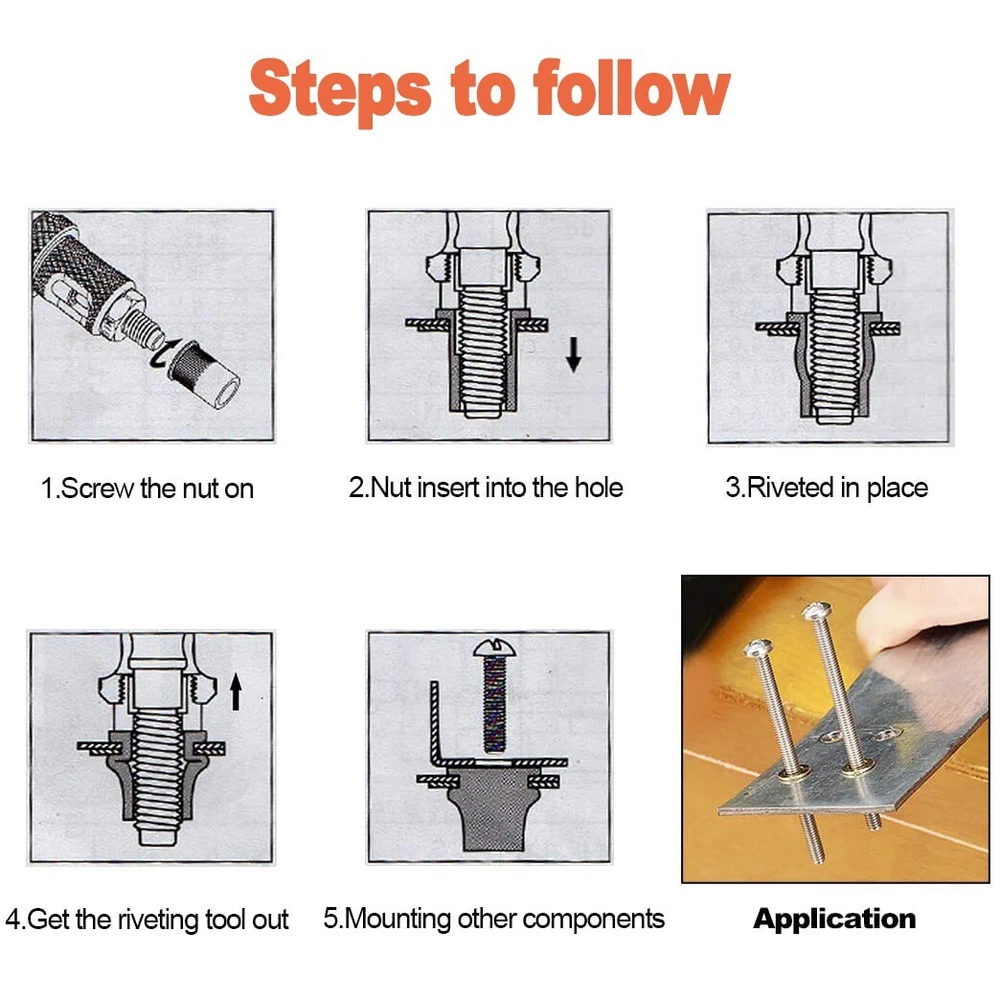 Steps to follow

1.Screw the nut on

2.Nut insert into the hole

3.Riveted in place

4.Get the riveting tool out

5.Mounting other components

Application