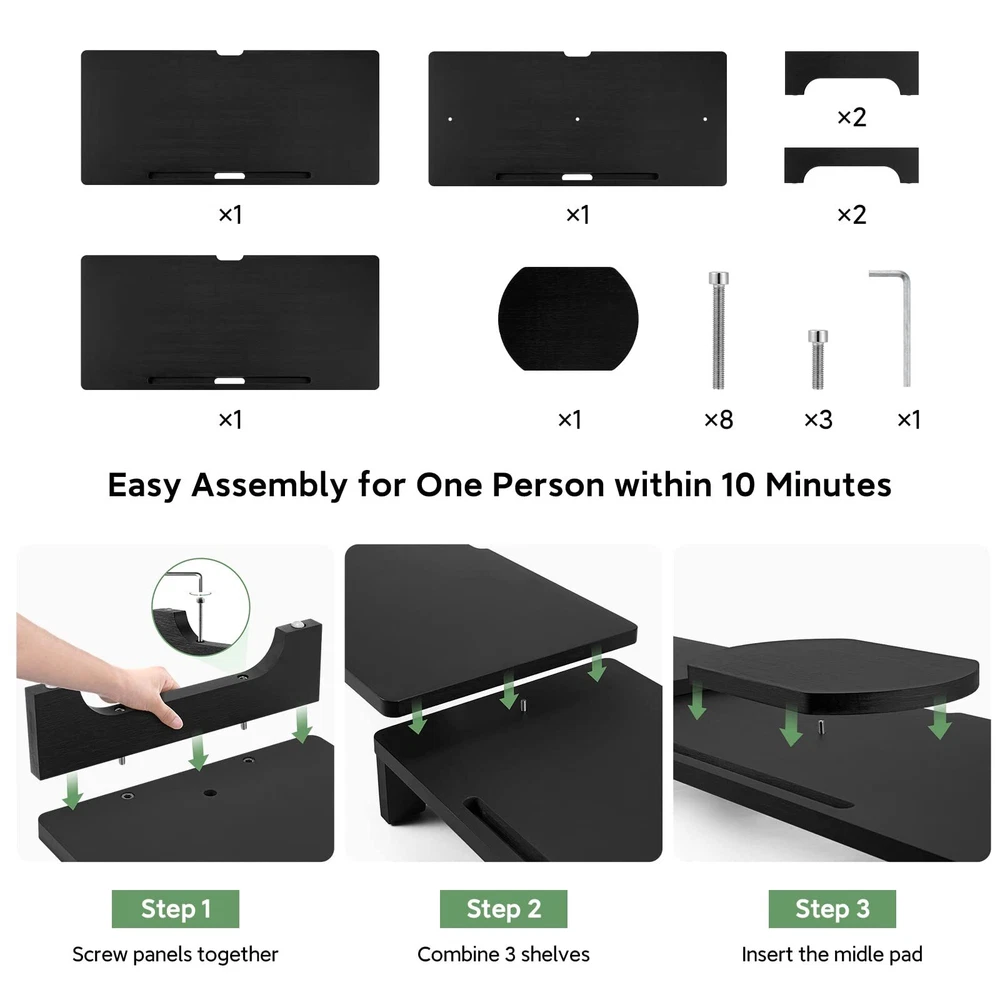 ×1

×1

×2

×2

×1

×1

×8

×3

×1

Easy Assembly for One Person within 10 Minutes

Step 1
Screw panels together

Step 2
Combine 3 shelves

Step 3
Insert the midle pad