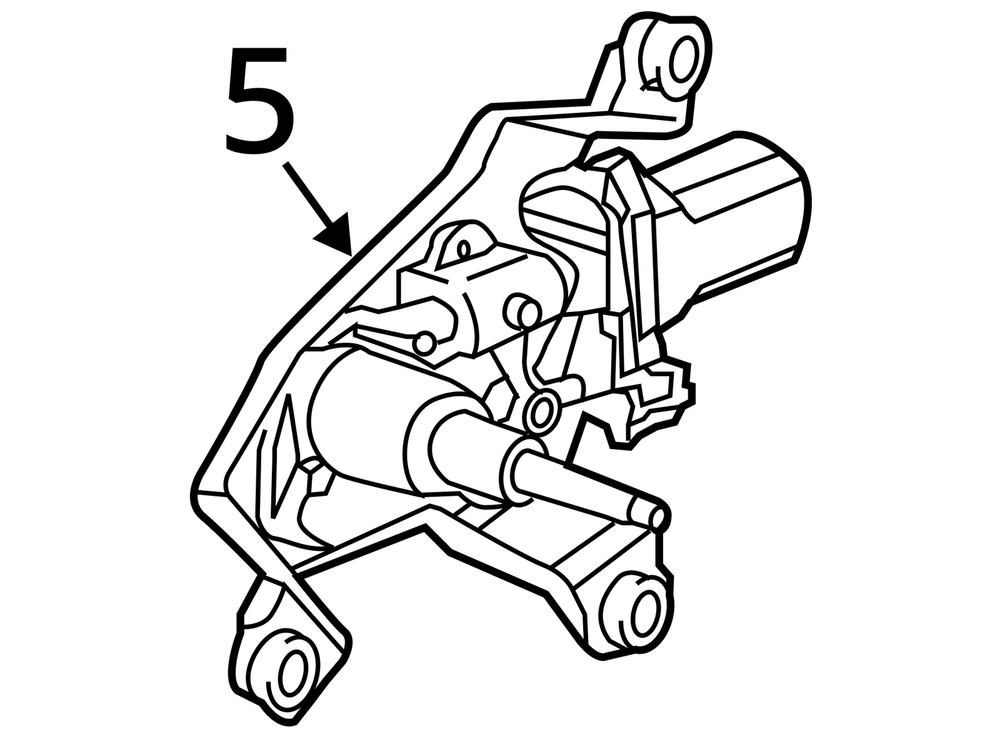 5