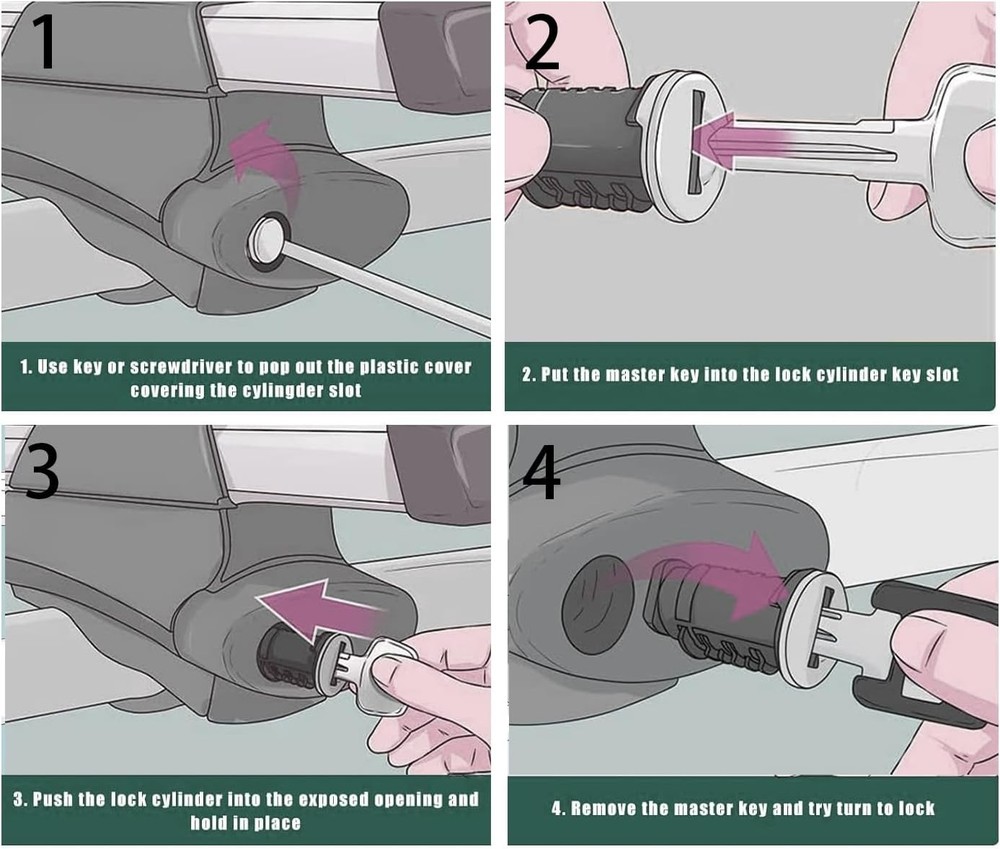 1

1. Use key or screwdriver to pop out the plastic cover covering the cylingder slot

2

2. Put the master key into the lock cylinder key slot

3

3. Push the lock cylinder into the exposed opening and hold in place

4

4. Remove the master key and try turn to lock