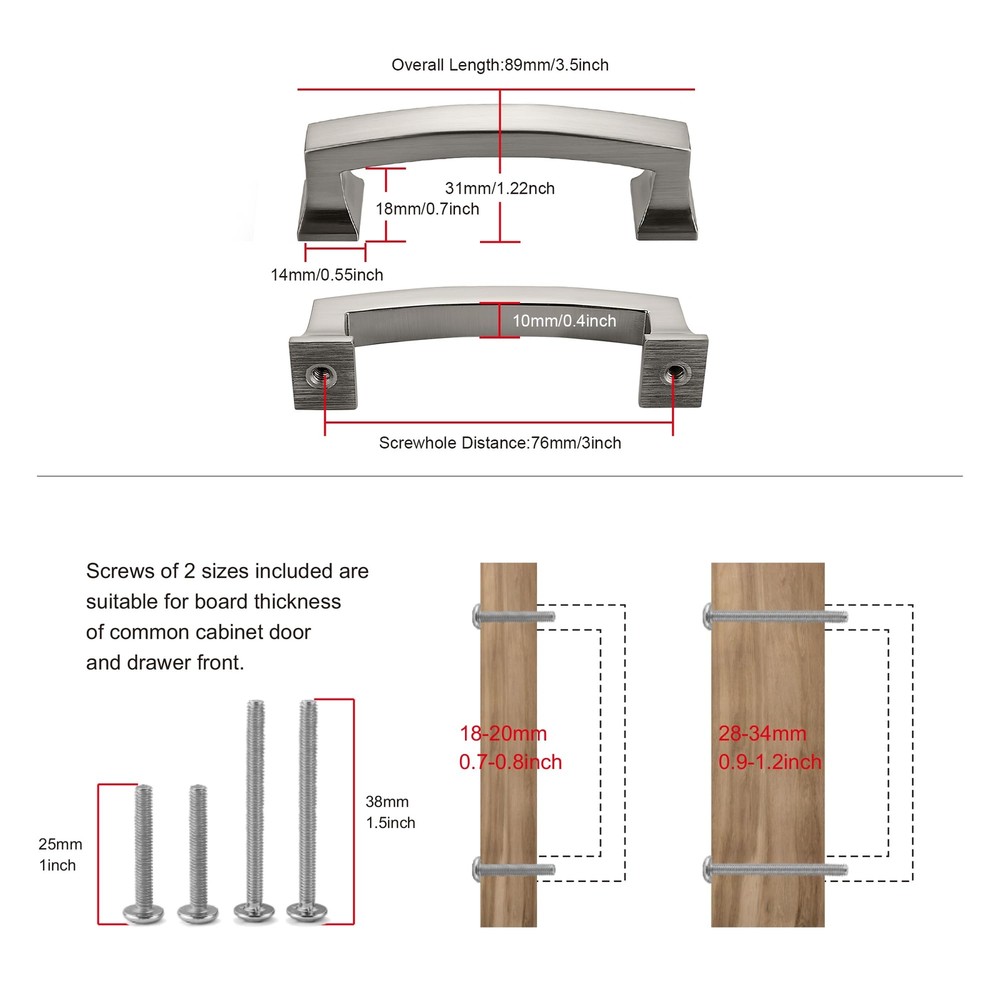 Overall Length:89mm/3.5inch

31mm/1.22nch

18mm/0.7inch

14mm/0.55inch

10mm/0.4inch

Screwhole Distance:76mm/3inch

Screws of 2 sizes included are suitable for board thickness of common cabinet door and drawer front.

25mm
1inch

38mm
1.5inch

18-20mm
0.7-0.8inch

28-34mm
0.9-1.2inch