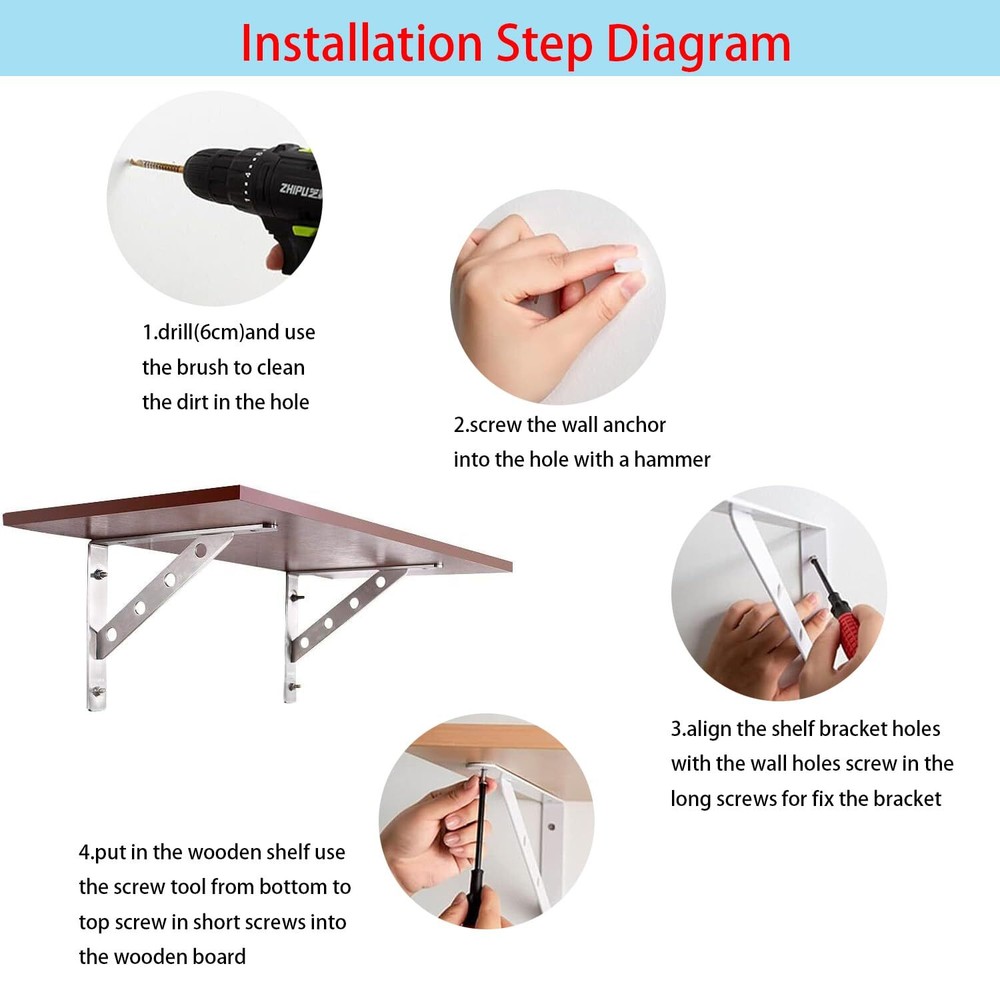 Installation Step Diagram

ZHIPU

1.drill(6cm)and use the brush to clean the dirt in the hole

2.screw the wall anchor into the hole with a hammer

3.align the shelf bracket holes with the wall holes screw in the long screws for fix the bracket

4.put in the wooden shelf use the screw tool from bottom to top screw in short screws into the wooden board