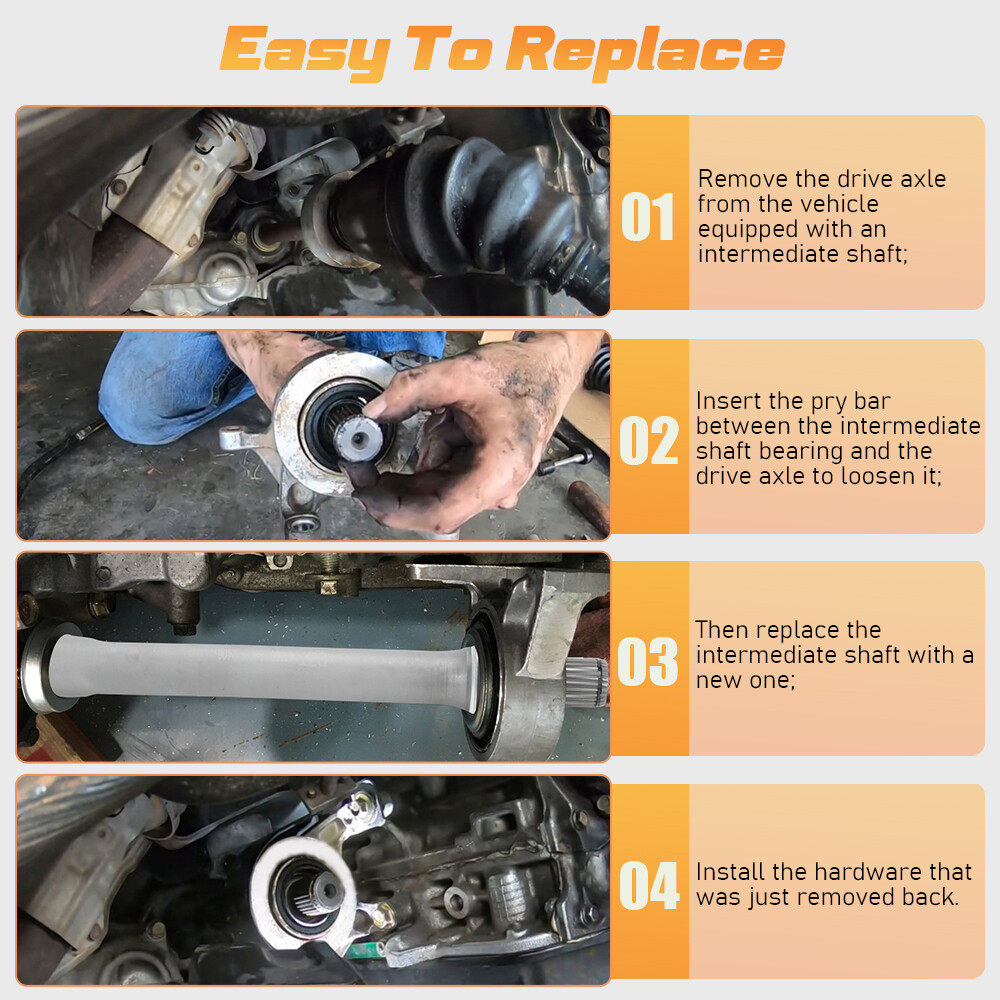 Easy To Replace

01

Remove the drive axle from the vehicle equipped with an intermediate shaft;

02

Insert the pry bar between the intermediate shaft bearing and the drive axle to loosen it;

03

Then replace the intermediate shaft with a new one;

04

Install the hardware that was just removed back.