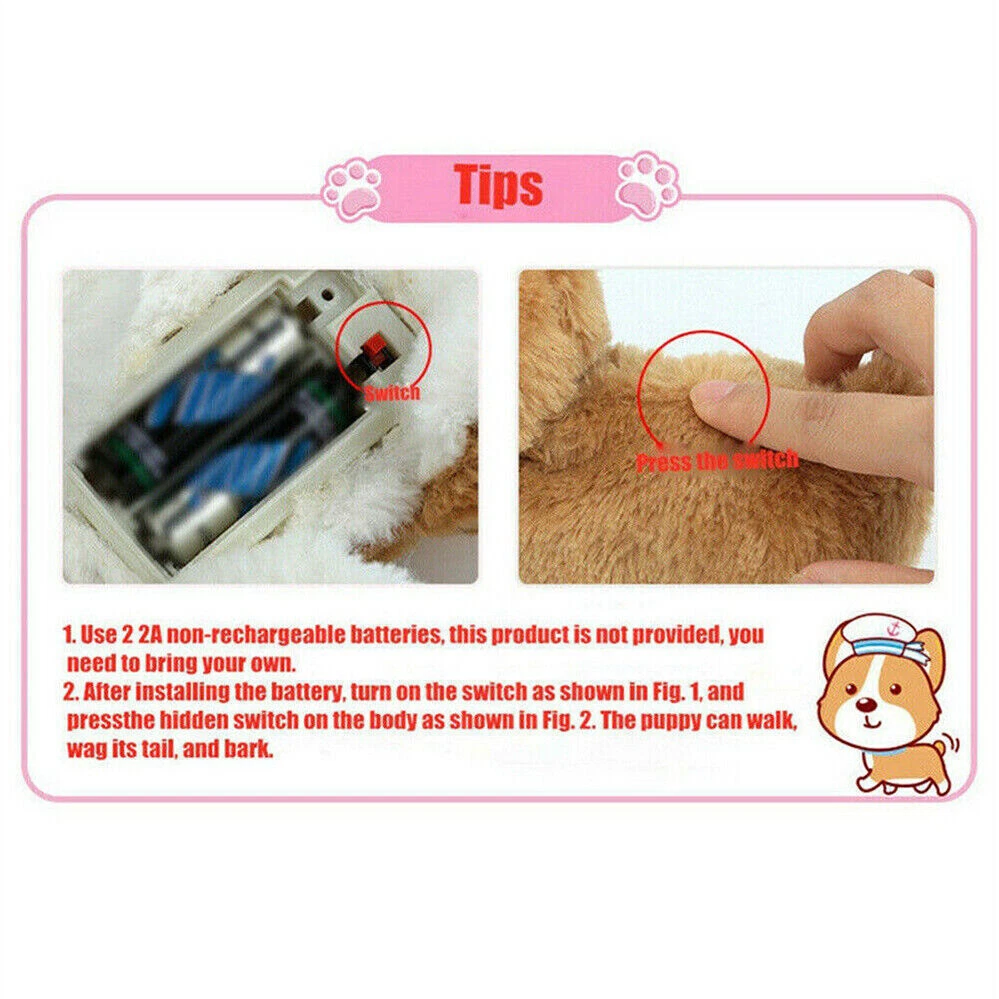 Tips

Switch

Press the switch

1. Use 2 2A non-rechargeable batteries, this product is not provided, you need to bring your own.
2. After installing the battery, turn on the switch as shown in Fig. 1, and pressthe hidden switch on the body as shown in Fig. 2. The puppy can walk, wag its tail, and bark.