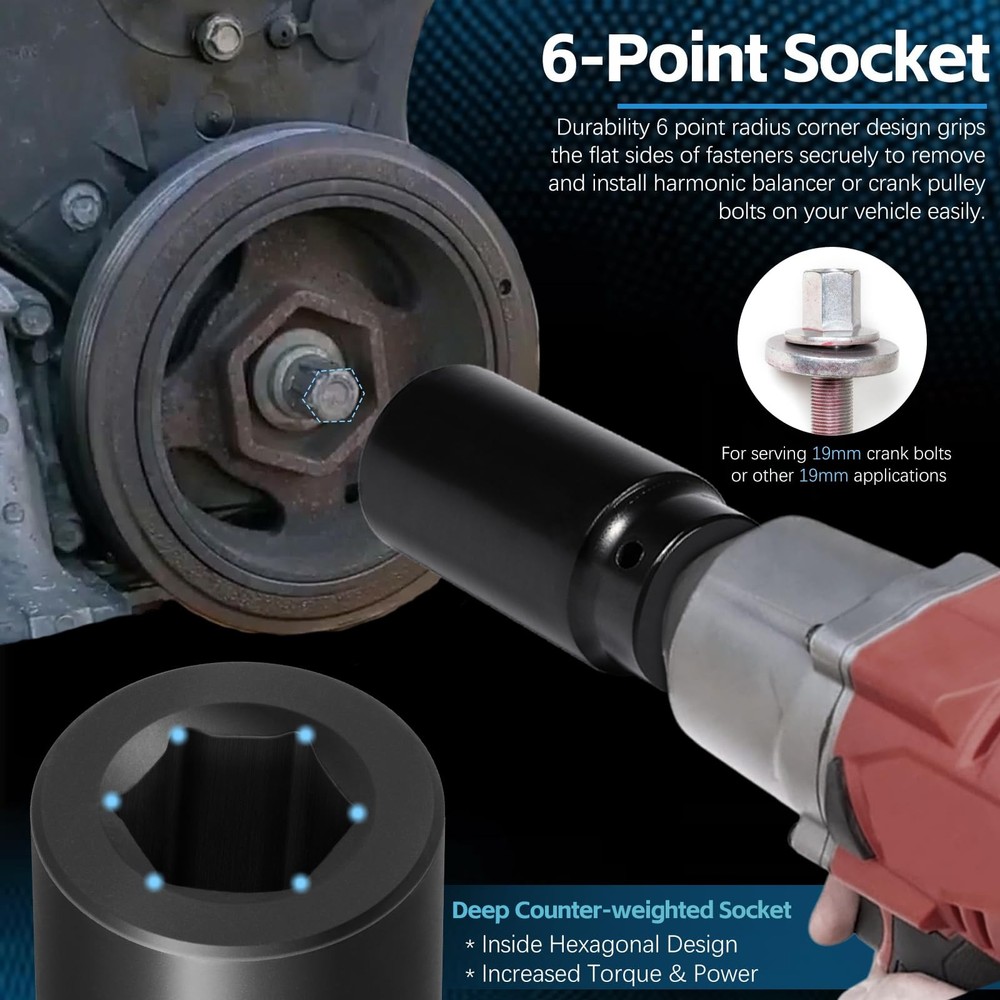 6-Point Socket

Durability 6 point radius corner design grips the flat sides of fasteners secruely to remove and install harmonic balancer or crank pulley bolts on your vehicle easily.

For serving 19mm crank bolts or other 19mm applications

Deep Counter-weighted Socket
* Inside Hexagonal Design
* Increased Torque & Power