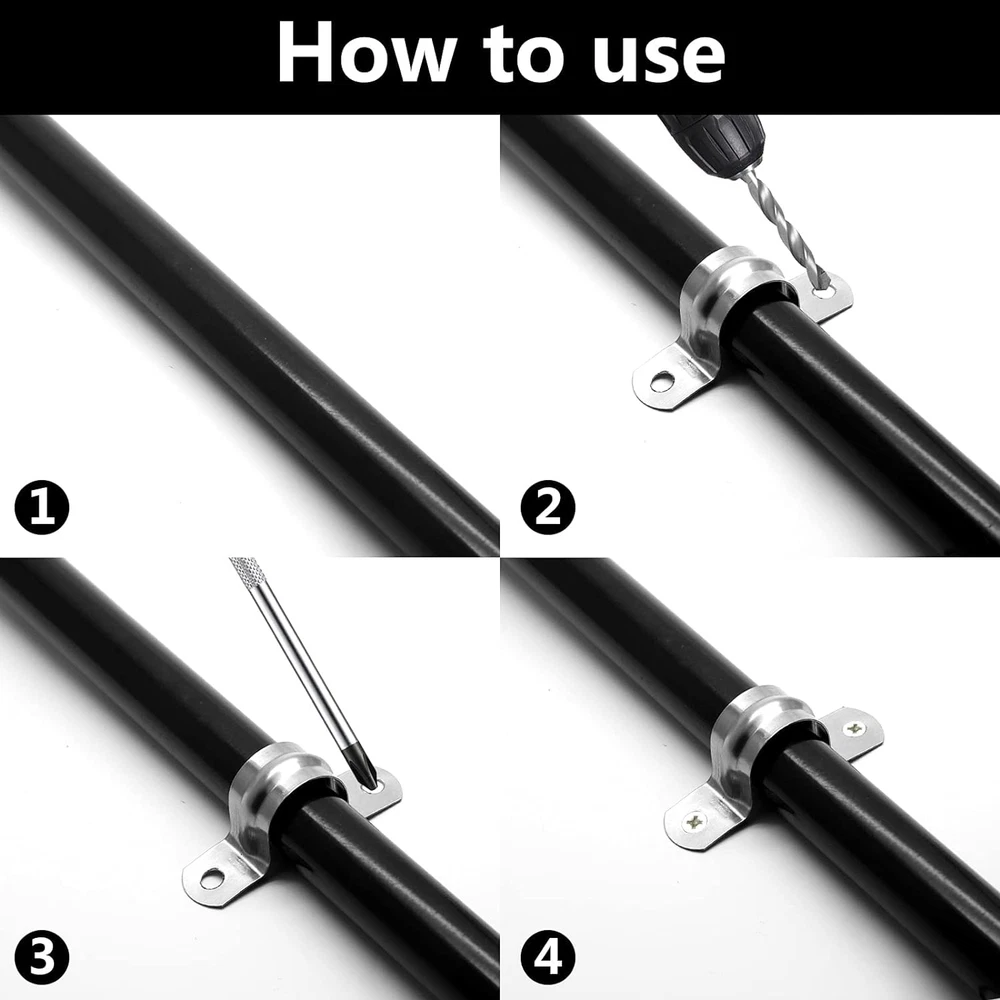 How to use

1

2

3

4