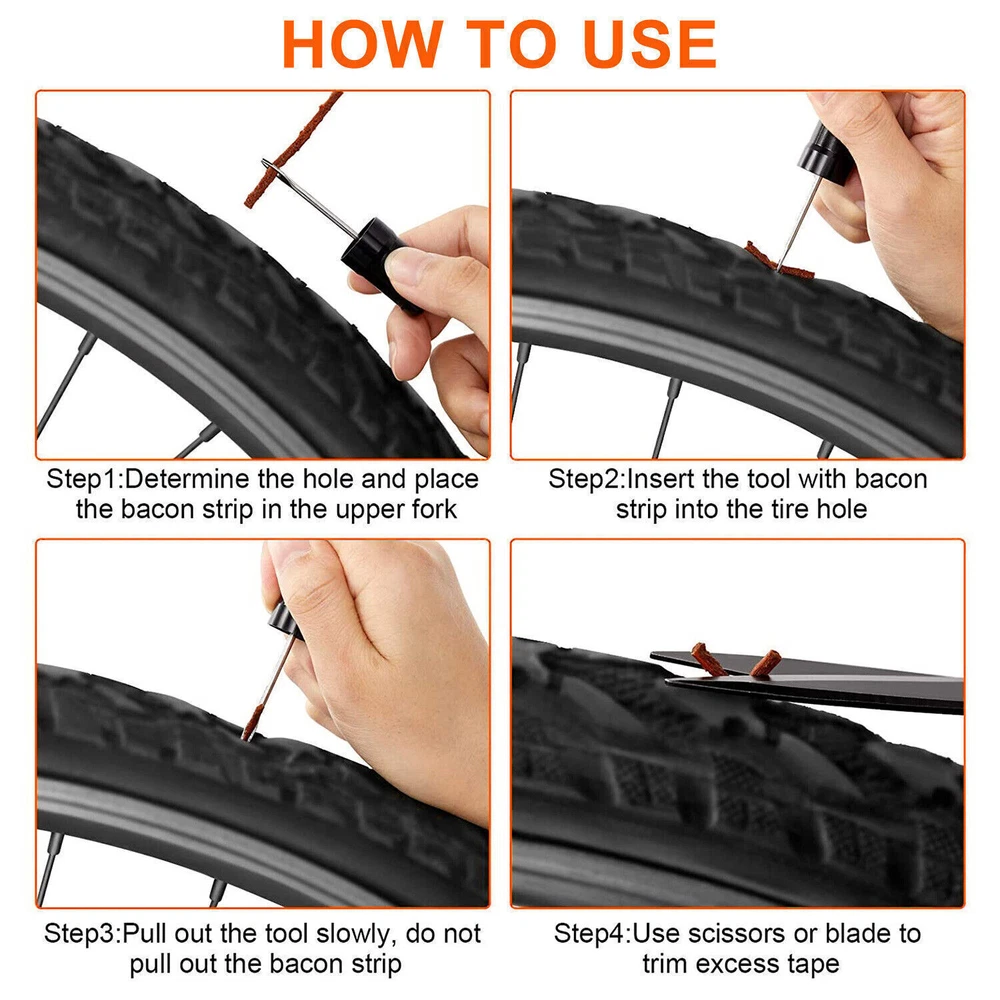 HOW TO USE

Step1:Determine the hole and place the bacon strip in the upper fork

Step2:Insert the tool with bacon strip into the tire hole

Step3:Pull out the tool slowly, do not pull out the bacon strip

Step4:Use scissors or blade to trim excess tape