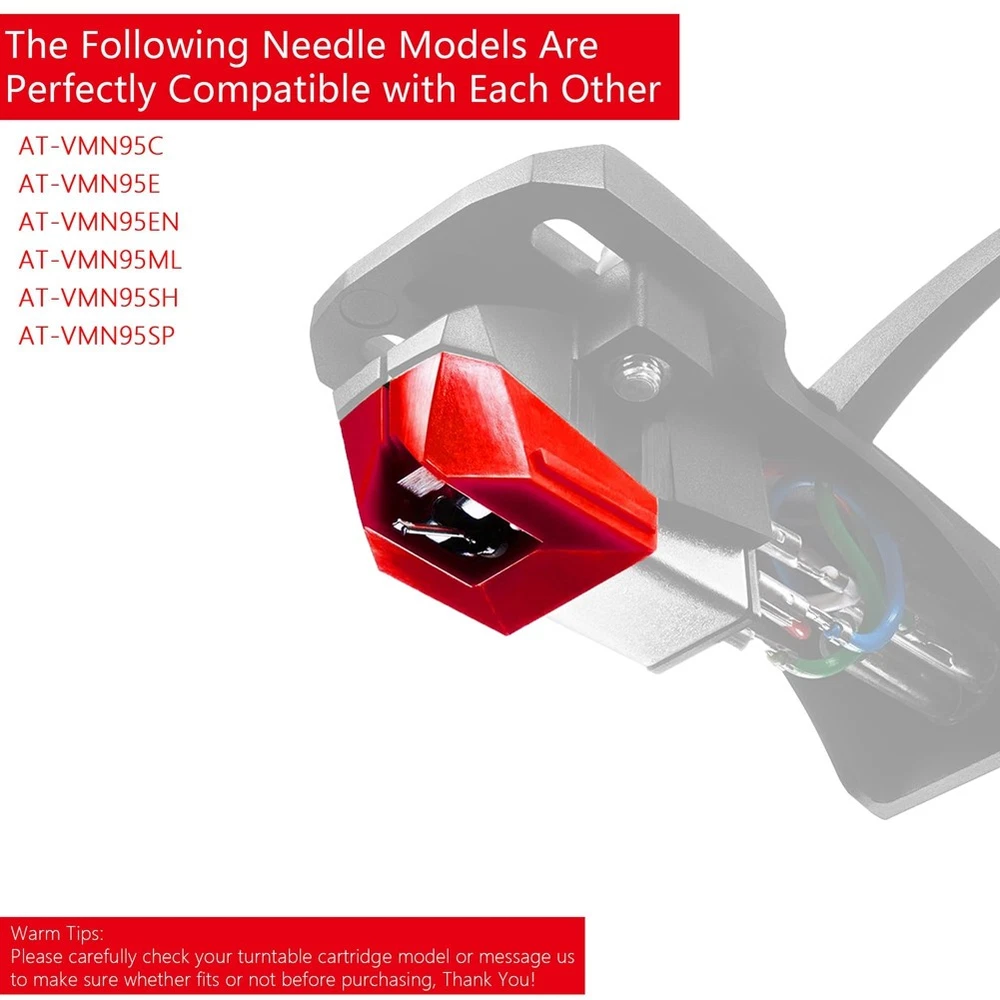 The Following Needle Models Are Perfectly Compatible with Each Other

AT-VMN95C
AT-VMN95E
AT-VMN95EN
AT-VMN95ML
AT-VMN95SH
AT-VMN95SP

Warm Tips:
Please carefully check your turntable cartridge model or message us to make sure whether fits or not before purchasing, Thank You!