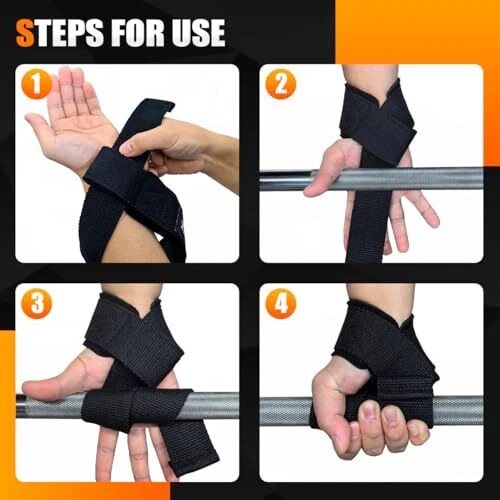 STEPS FOR USE

1

2

3

4