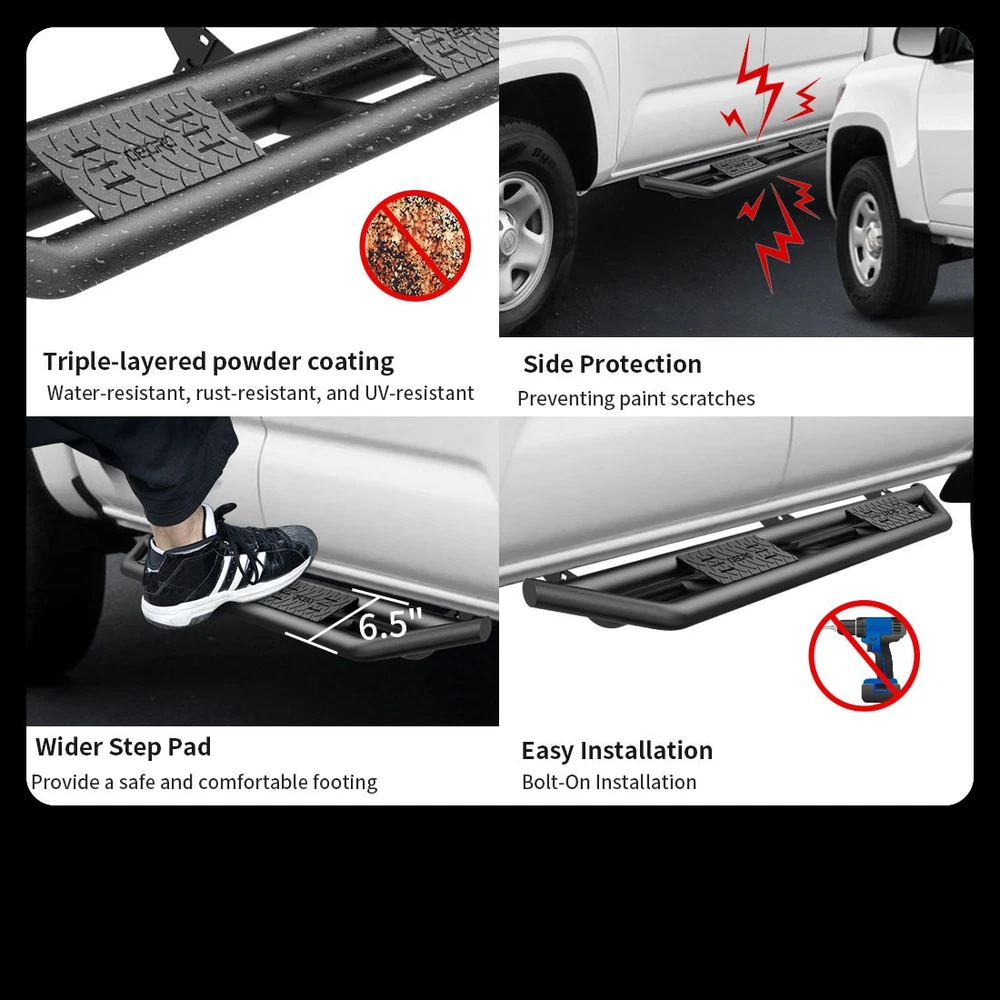 Triple-layered powder coating
Water-resistant, rust-resistant, and UV-resistant

Side Protection
Preventing paint scratches

6.5"

Wider Step Pad
Provide a safe and comfortable footing

Easy Installation
Bolt-On Installation