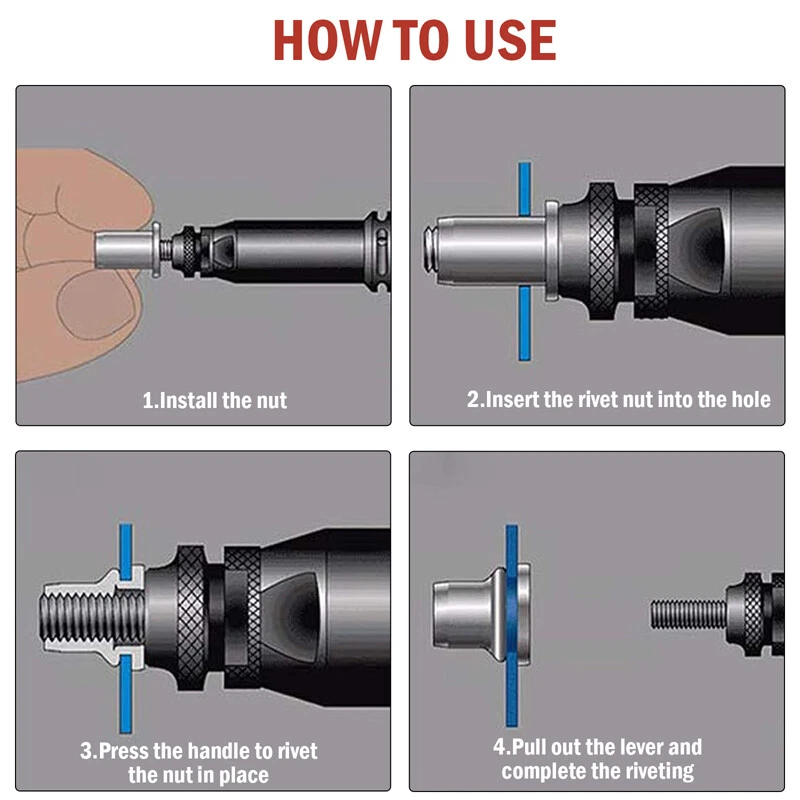 HOW TO USE

1.Install the nut

2.Insert the rivet nut into the hole

3.Press the handle to rivet the nut in place

4.Pull out the lever and complete the riveting