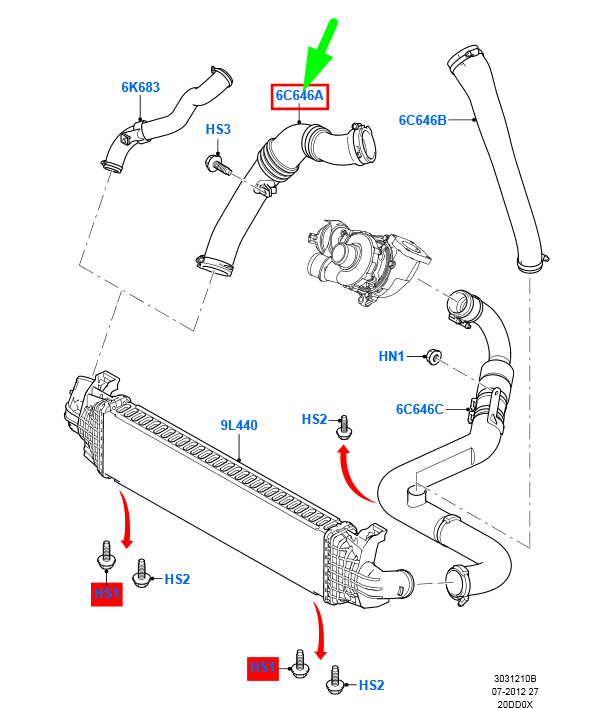 6K683
6C646A
6C646B
HS3
HN1
6C646C
HS2
9L440
HS1
HS2
HS1
HS2
3031210B
07-2012 27
20DD0X