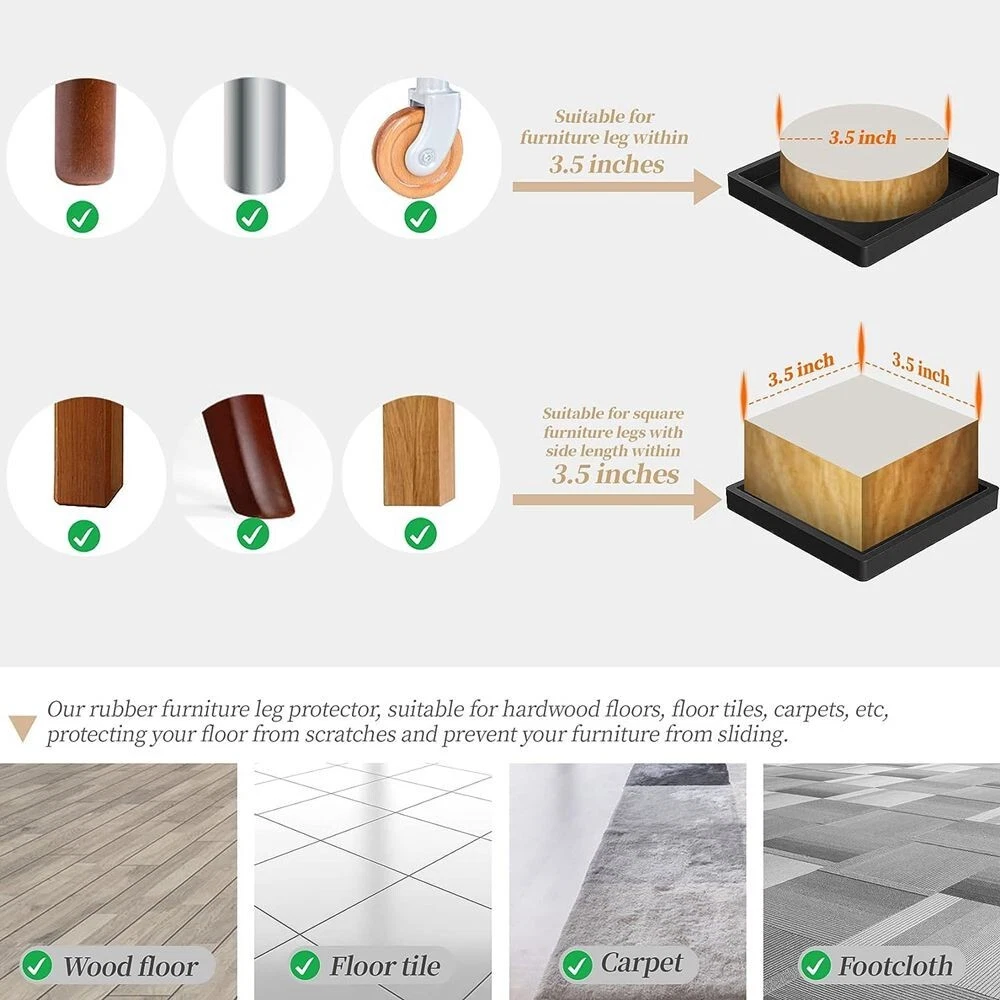 Suitable for furniture leg within
3.5 inches

3.5 inch

Suitable for square furniture legs with side length within
3.5 inches

3.5 inch
3.5 inch

Our rubber furniture leg protector, suitable for hardwood floors, floor tiles, carpets, etc, protecting your floor from scratches and prevent your furniture from sliding.

Wood floor
Floor tile
Carpet
Footcloth