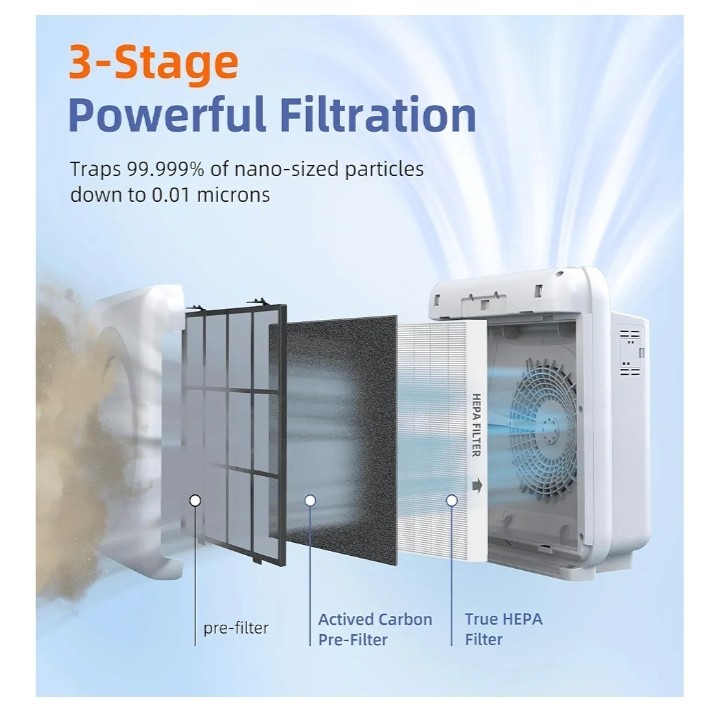 3-Stage
Powerful Filtration

Traps 99.999% of nano-sized particles down to 0.01 microns

HEPA FILTER

pre-filter

Actived Carbon Pre-Filter

True HEPA Filter